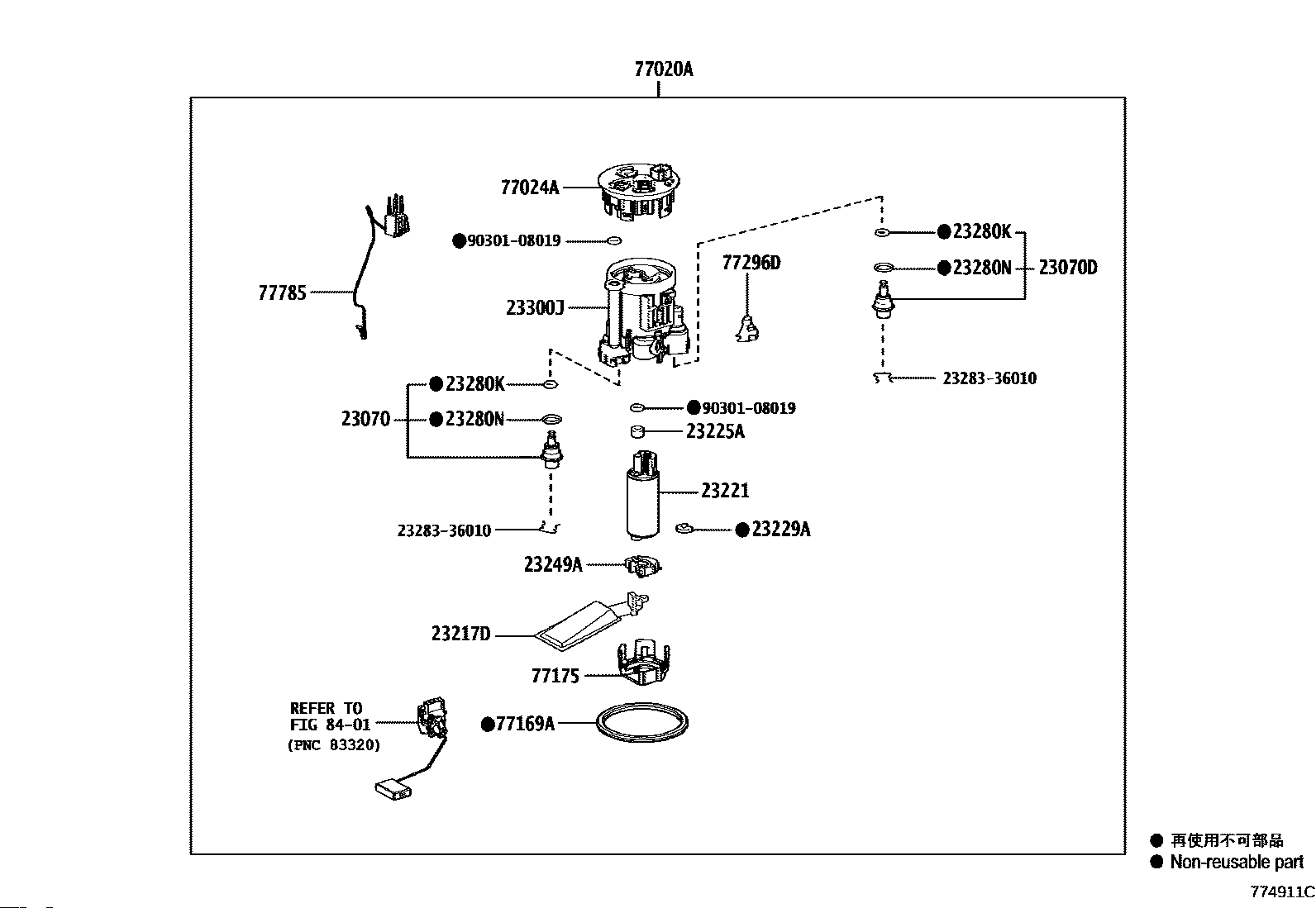 77020A

77024A

●90301-08019

77785

23300J

77296D

●23280K

●23280N

23070D

23283-36010

●23280K

23070

●23280N

●90301-08019

23225A

23221

23283-36010

●23229A

23249A

23217D

77175

REFER TO FIG 84-01 (PNC 83320)

●77169A

● 再使用不可部品
● Non-reusable part

774911C