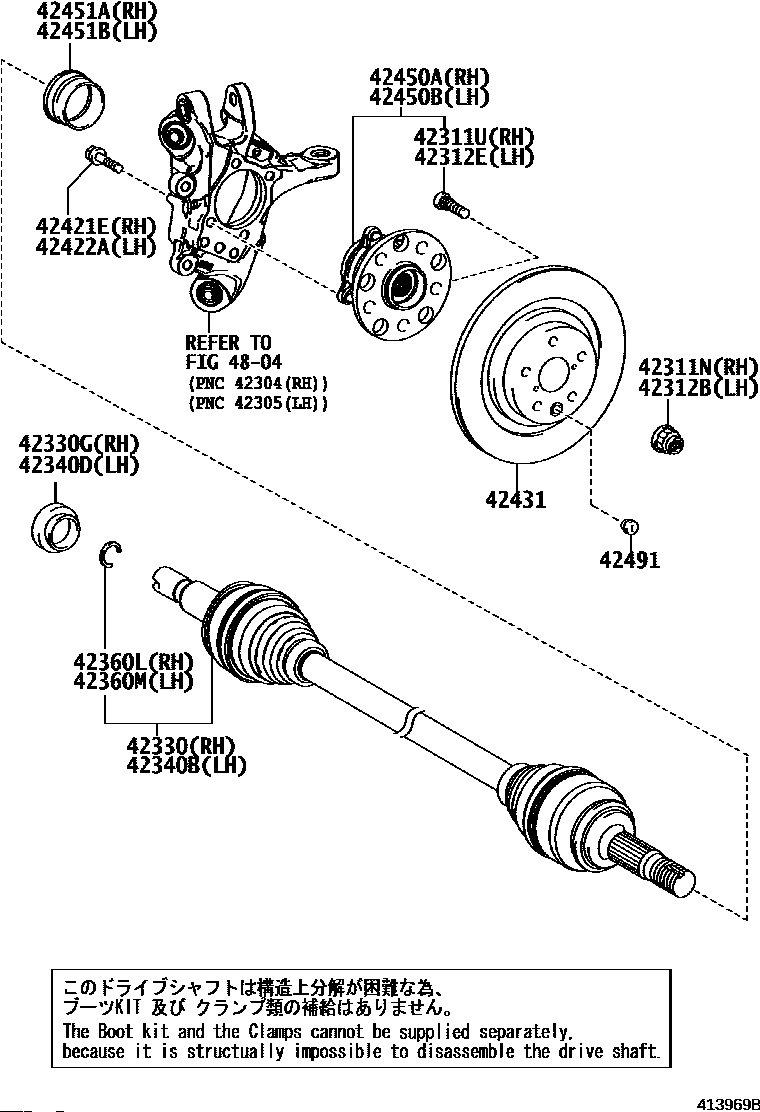 42451A(RH)
42451B(LH)

42450A(RH)
42450B(LH)

42311U(RH)
42312E(LH)

42421E(RH)
42422A(LH)

REFER TO
FIG 48-04
(PNC 42304(RH))
(PNC 42305(LH))

42311N(RH)
42312B(LH)

42330G(RH)
42340D(LH)

42431

42491

42360L(RH)
42360M(LH)

42330(RH)
42340B(LH)

このドライブシャフトは構造上分解が困難な為、
ブーツKIT 及び クランプ類の補給はありません。
The Boot kit and the Clamps cannot be supplied separately,
because it is structually impossible to disassemble the drive shaft.

413969B