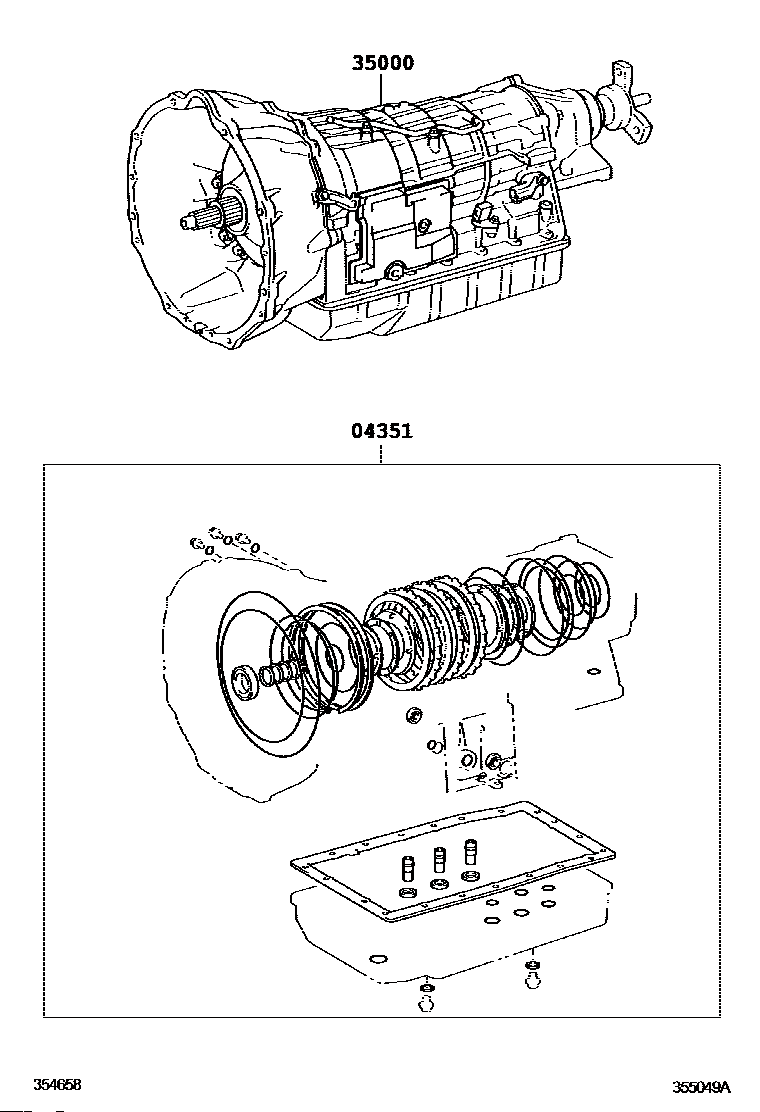 35000

04351

354658

355049A