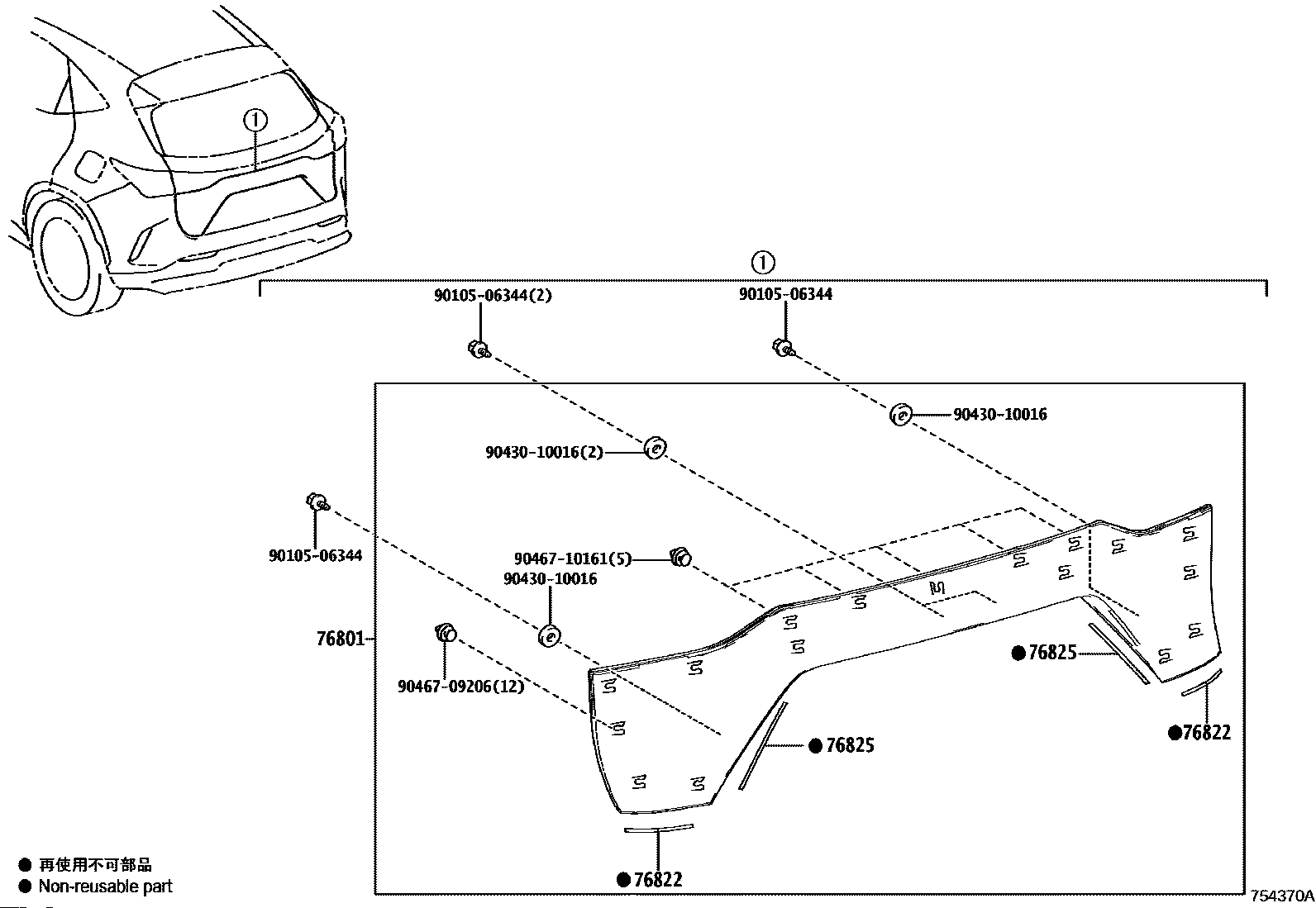 ①

①

90105-06344(2)

90105-06344

90430-10016

90430-10016(2)

90105-06344

90467-10161(5)

90430-10016

76801

90467-09206(12)

●76825

●76825

●76822

●76822

● 再使用不可部品
● Non-reusable part

754370A