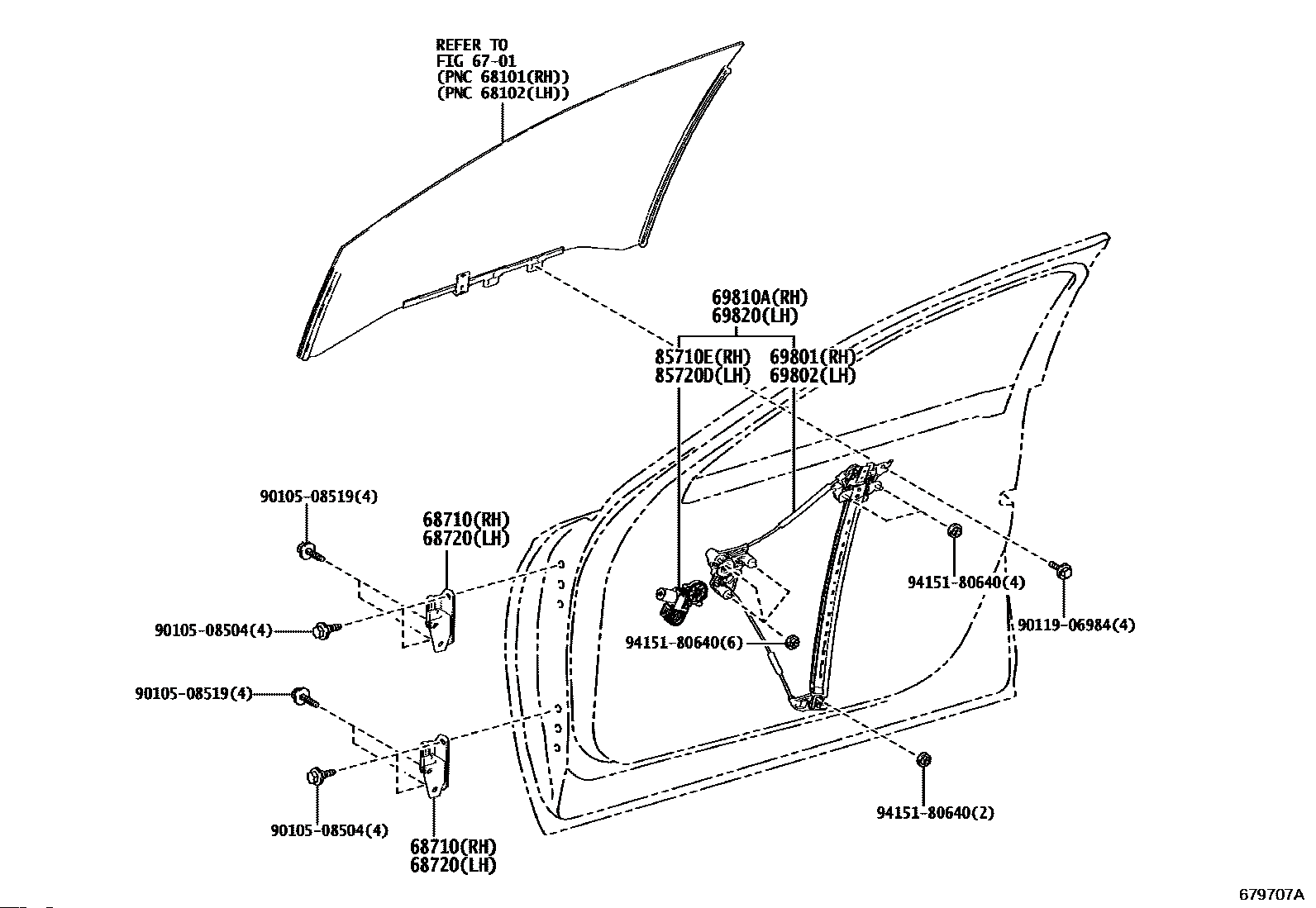 REFER TO
FIG 67-01
(PNC 68101(RH))
(PNC 68102(LH))

69810A(RH)
69820(LH)

85710E(RH)
85720D(LH)

69801(RH)
69802(LH)

90105-08519(4)

68710(RH)
68720(LH)

90105-08504(4)

94151-80640(4)

90119-06984(4)

94151-80640(6)

90105-08519(4)

90105-08504(4)

68710(RH)
68720(LH)

94151-80640(2)

679707A