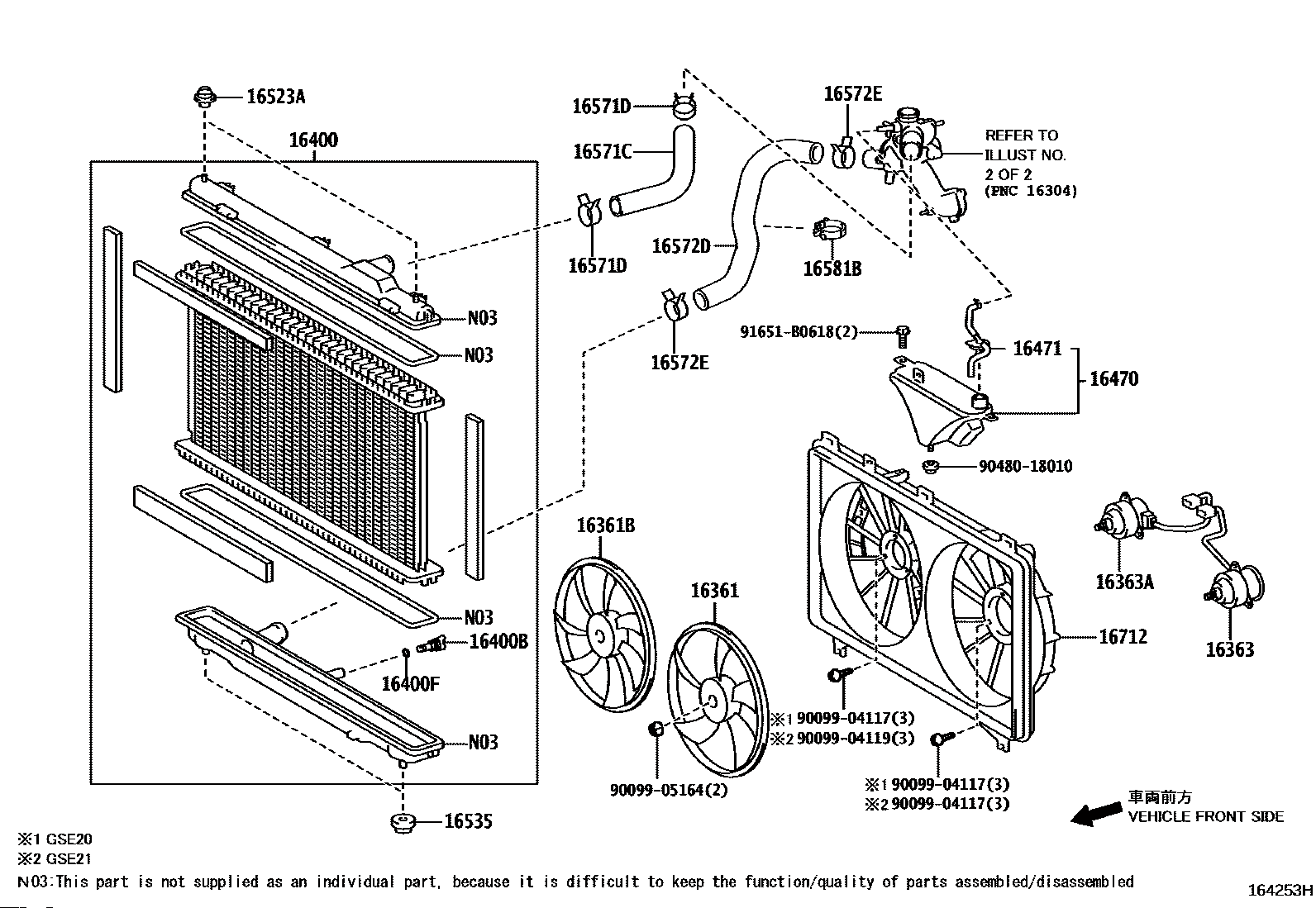 16523A

16400

N03

N03

N03

16400B

16400F

N03

16535

16571D

16571C

16571D

16572E

REFER TO ILLUST NO. 2 OF 2 (PNC 16304)

16572D

16581B

16572E

91651-B0618(2)

16471

16470

90480-18010

16361B

16361

16363A

16363

16712

※1 90099-04117(3)
※2 90099-04119(3)

90099-05164(2)

※1 90099-04117(3)
※2 90099-04117(3)

車両前方
VEHICLE FRONT SIDE

※1 GSE20
※2 GSE21
N03:This part is not supplied as an individual part, because it is difficult to keep the function/quality of parts assembled/disassembled

164253H