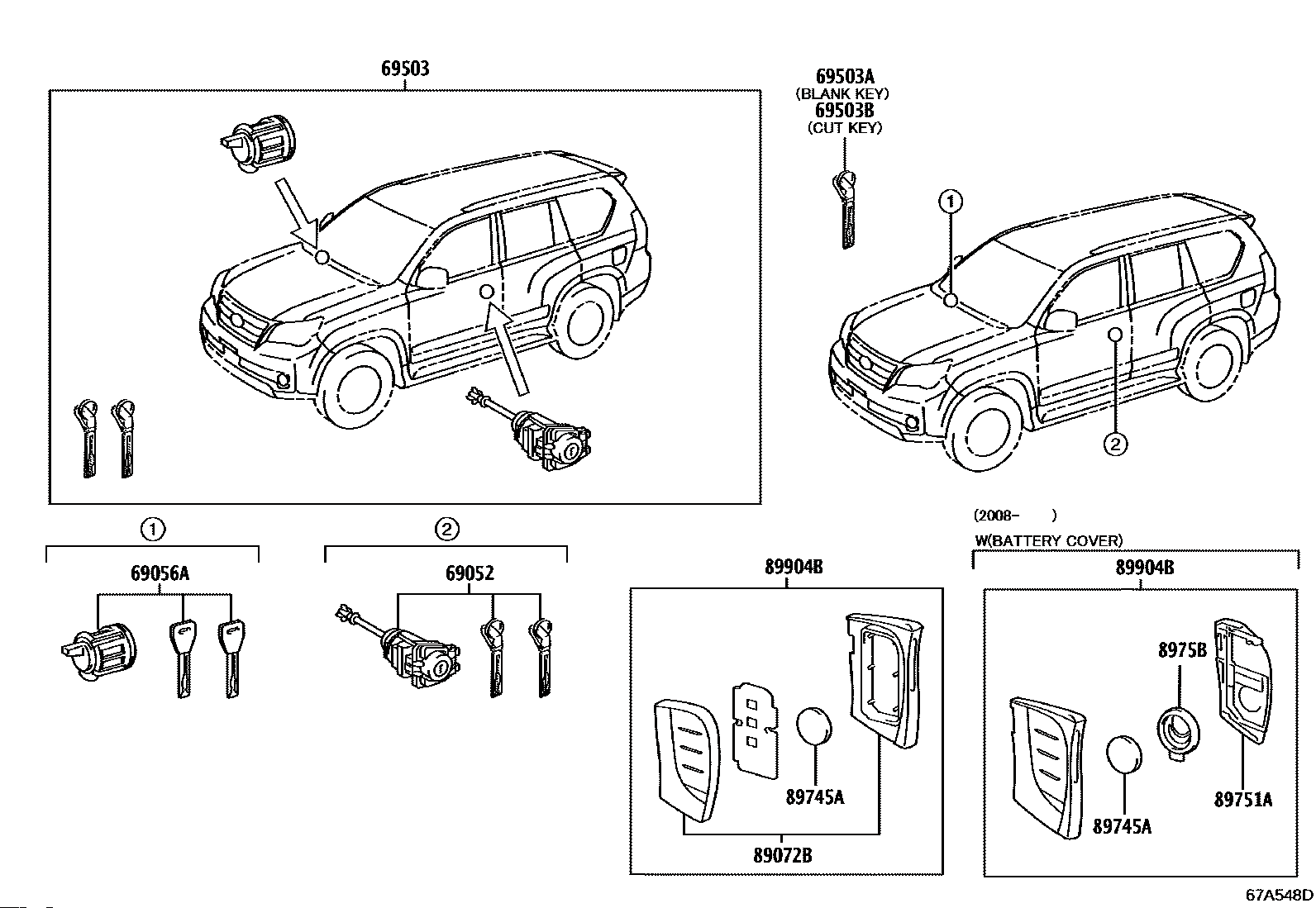 69503

69503A
(BLANK KEY)
69503B
(CUT KEY)

1

2

1

69056A

2

69052

89904B

89745A

89072B

(2008-    )
W(BATTERY COVER)

89904B

8975B

89745A

89751A

67A548D