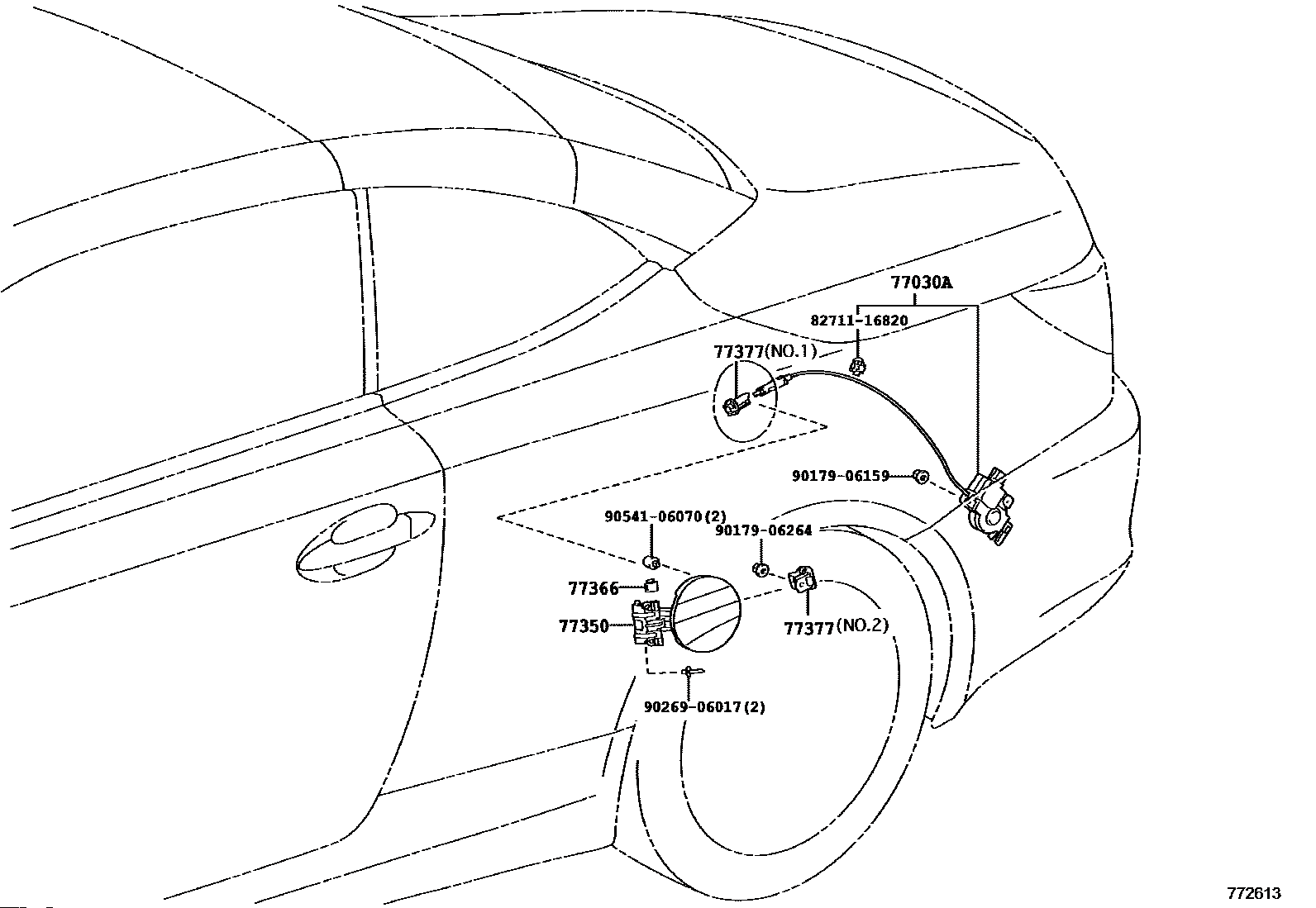 77030A
82711-16820
77377(NO.1)
90179-06159
90541-06070(2)
90179-06264
77366
77350
77377(NO.2)
90269-06017(2)
772613