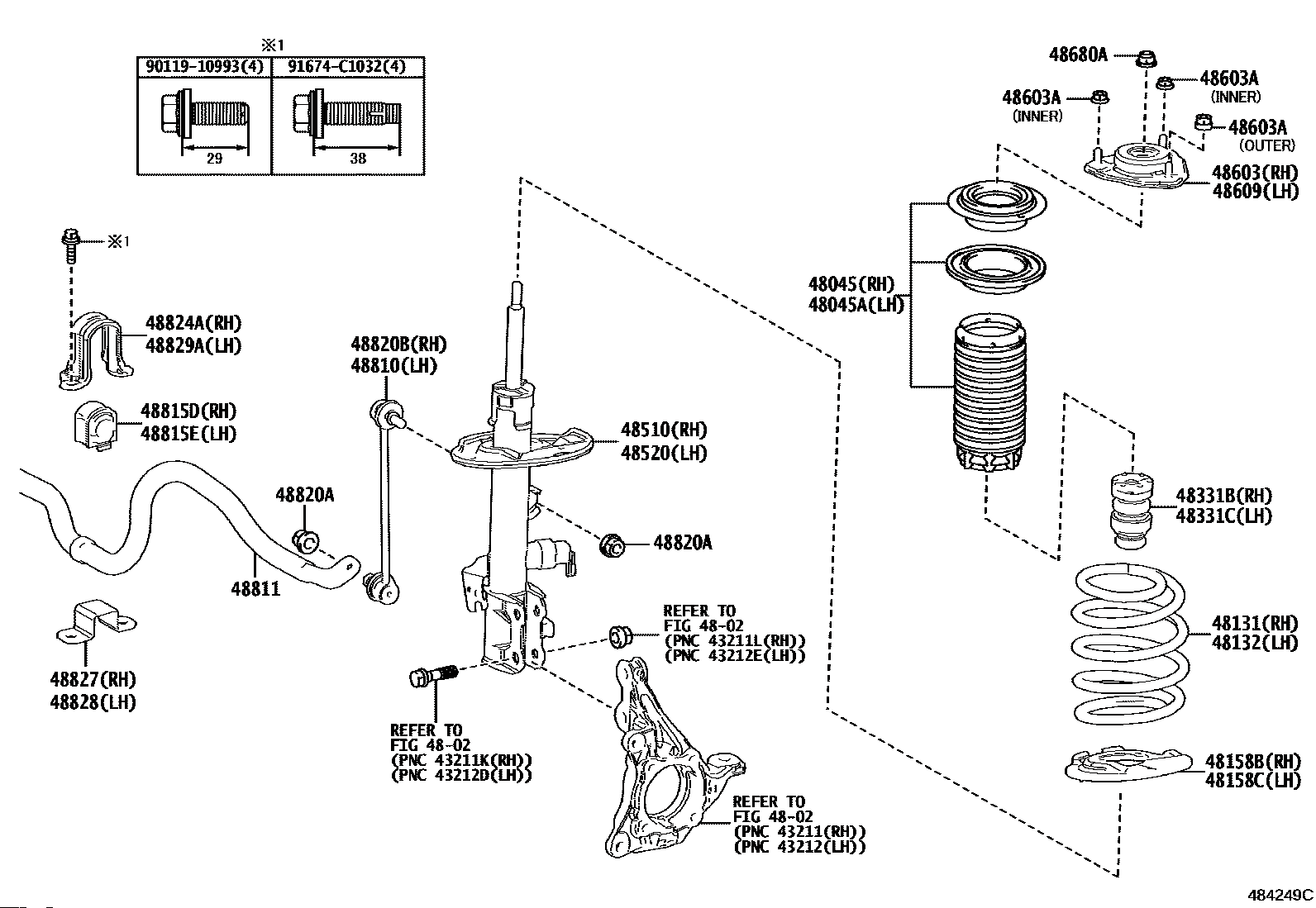 ※1

| 90119-10993(4) | 91674-C1032(4) |
|---|---|
| 29 | 38 |

※1

48824A(RH)
48829A(LH)

48815D(RH)
48815E(LH)

48820A

48811

48827(RH)
48828(LH)

48820B(RH)
48810(LH)

48510(RH)
48520(LH)

48820A

REFER TO
FIG 48-02
(PNC 43211L(RH))
(PNC 43212E(LH))

REFER TO
FIG 48-02
(PNC 43211K(RH))
(PNC 43212D(LH))

REFER TO
FIG 48-02
(PNC 43211(RH))
(PNC 43212(LH))

48680A

48603A
(INNER)

48603A
(INNER)

48603A
(OUTER)

48603(RH)
48609(LH)

48045(RH)
48045A(LH)

48331B(RH)
48331C(LH)

48131(RH)
48132(LH)

48158B(RH)
48158C(LH)

484249C