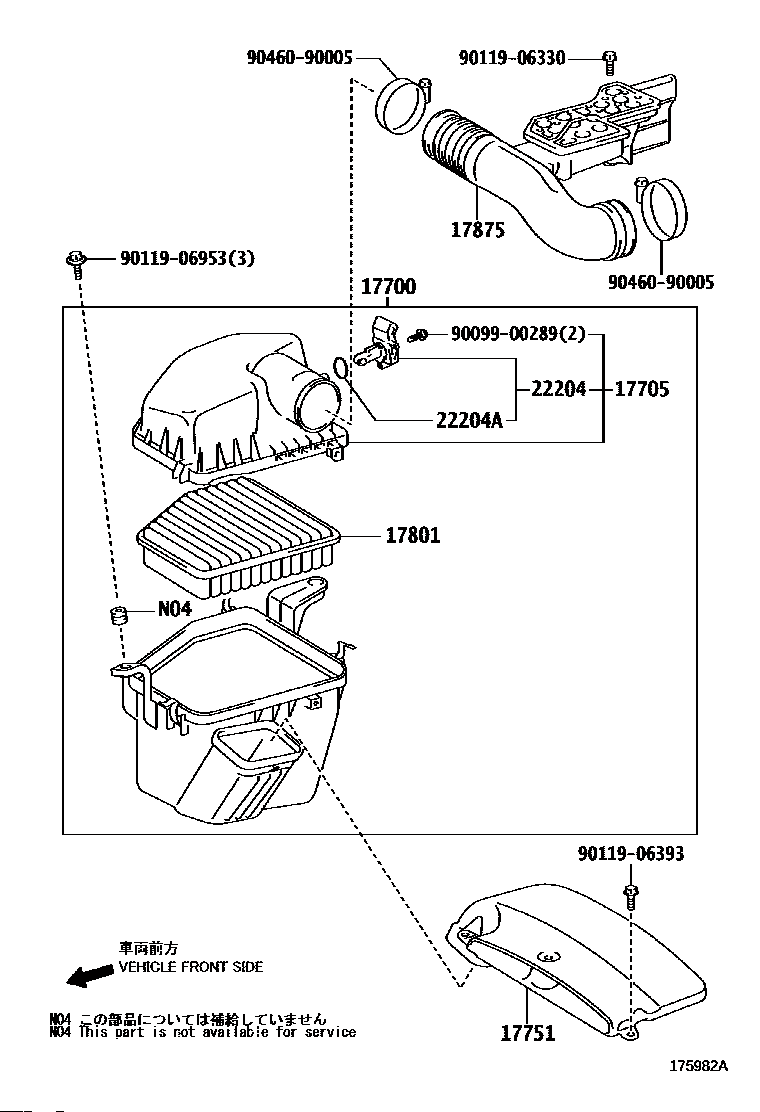 90460-90005
90119-06330
17875
90460-90005
90119-06953(3)
17700
90099-00289(2)
22204
17705
22204A
17801
N04
90119-06393
車両前方
VEHICLE FRONT SIDE
N04 この部品については補給していません
N04 This part is not available for service
17751
175982A