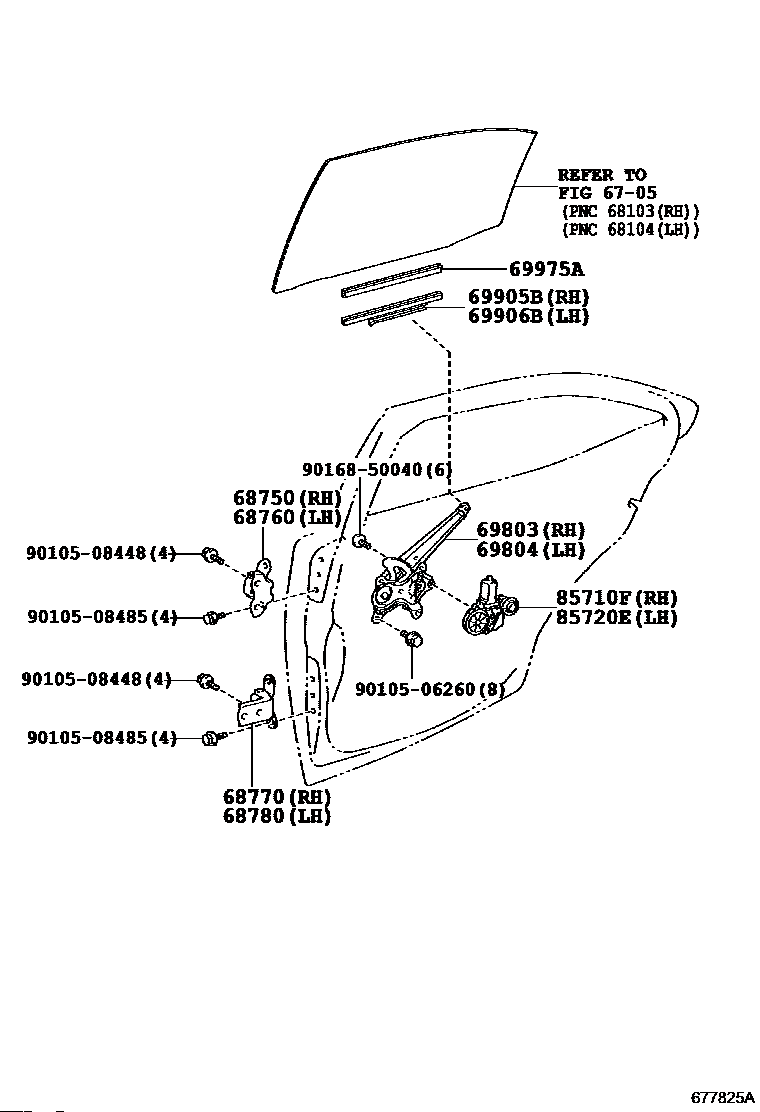 REFER TO
FIG 67-05
(PNC 68103(RH))
(PNC 68104(LH))

69975A

69905B(RH)
69906B(LH)

90168-50040(6)

68750(RH)
68760(LH)

69803(RH)
69804(LH)

90105-08448(4)

90105-08485(4)

85710F(RH)
85720E(LH)

90105-08448(4)

90105-06260(8)

90105-08485(4)

68770(RH)
68780(LH)

677825A