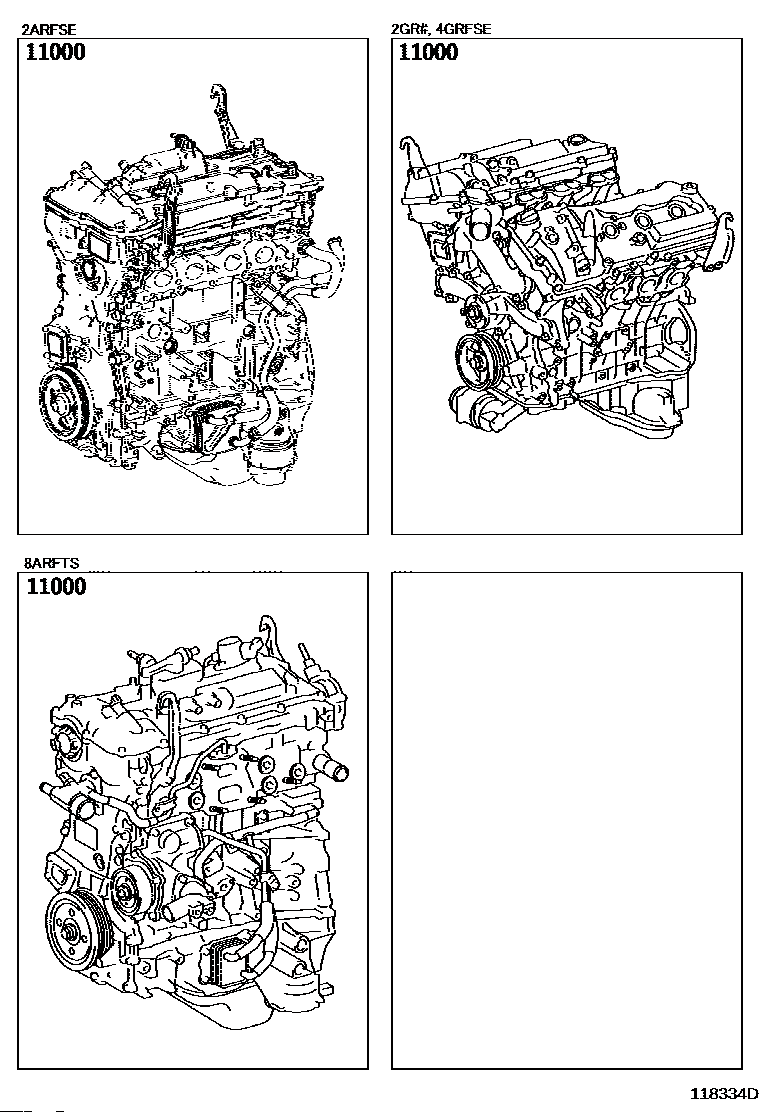 2ARFSE

11000

2GR#, 4GRFSE

11000

8ARFTS

11000

118334D