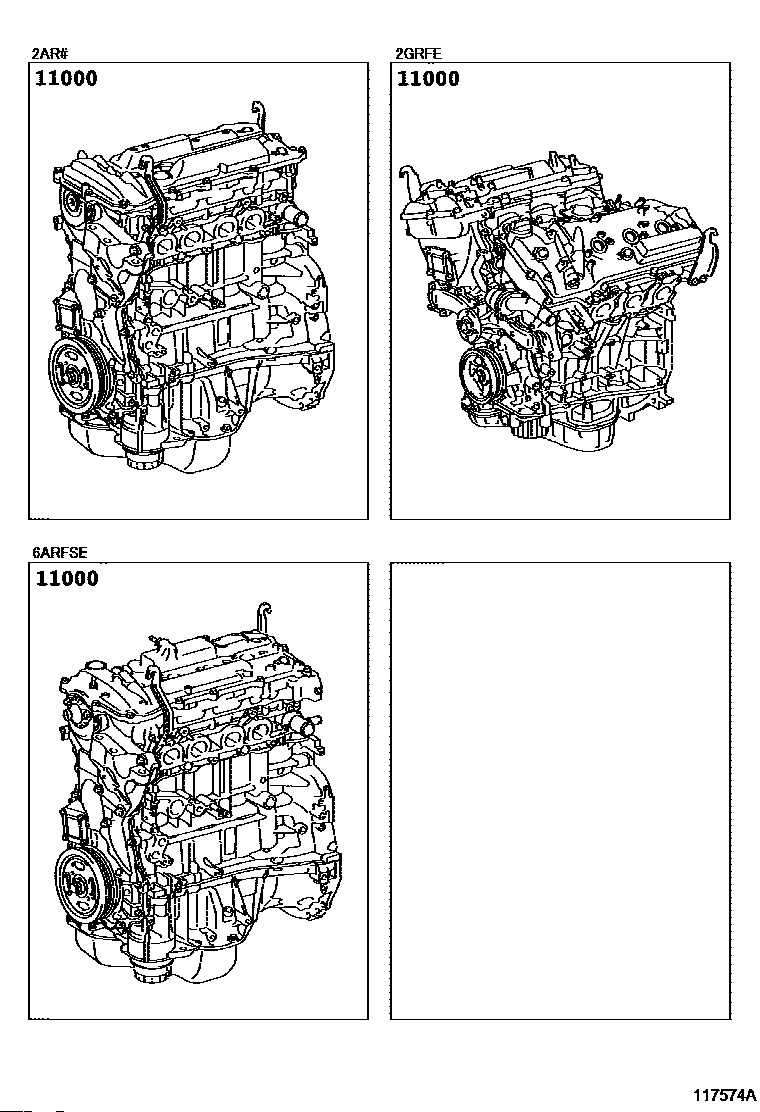 2AR#

11000

2GRFE

11000

6ARFSE

11000

117574A