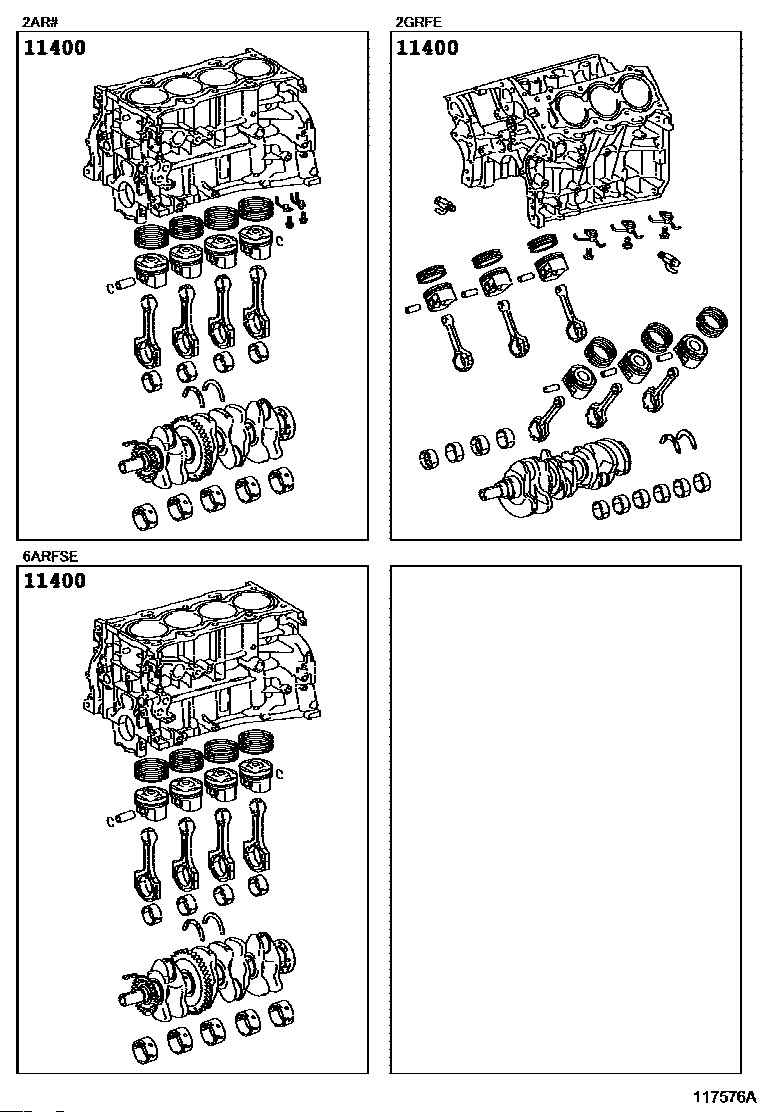 2AR#
11400

2GRFE
11400

6ARFSE
11400

117576A