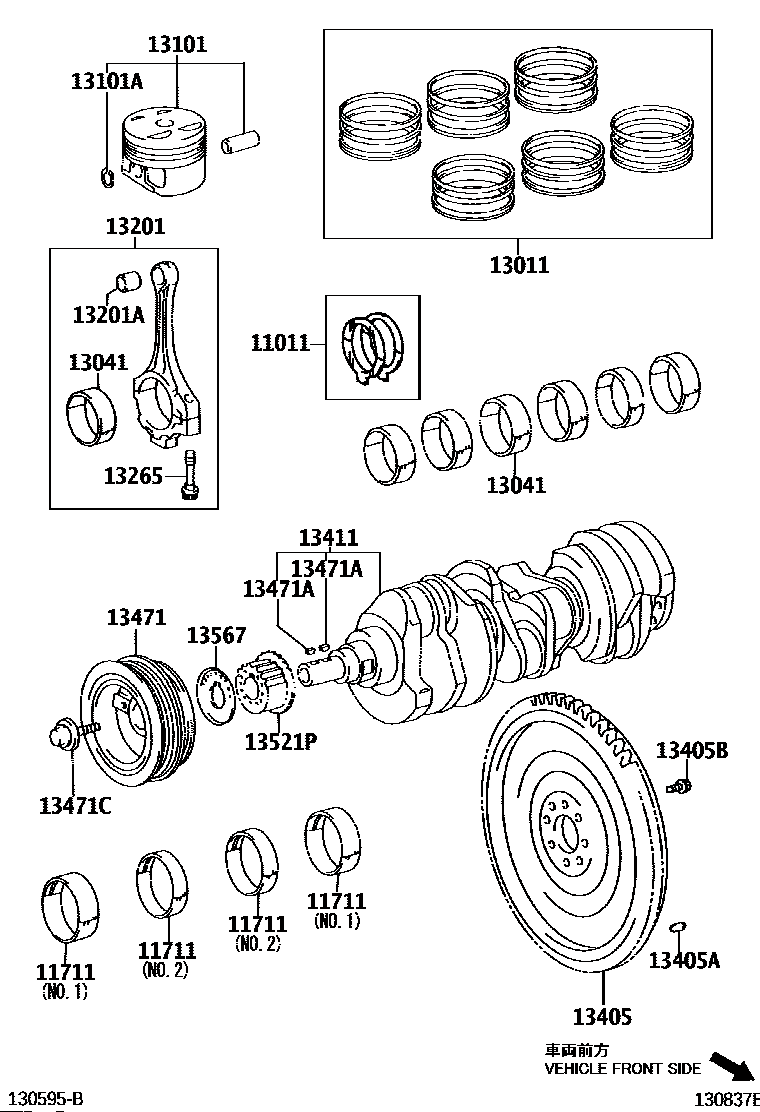 13101
13101A
13011
13201
13201A
13041
13265
11011
13041
13411
13471A
13471A
13471
13567
13521P
13471C
13405B
11711
(NO. 1)
11711
(NO. 2)
11711
(NO. 2)
11711
(NO. 1)
13405A
13405
車両前方
VEHICLE FRONT SIDE
130595-B
130837E