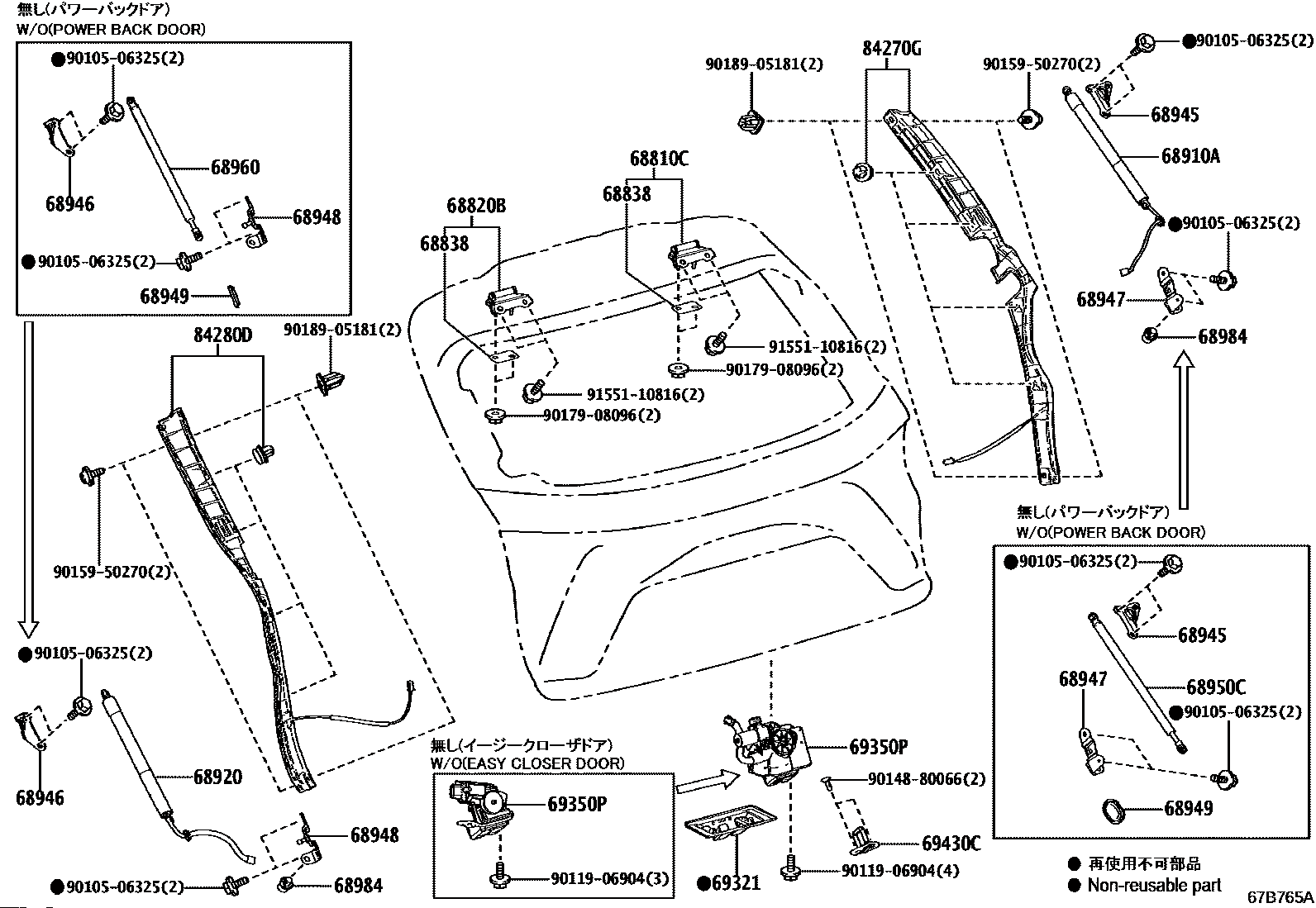 無し(パワーバックドア)
W/O(POWER BACK DOOR)
●90105-06325(2)
68960
68946
68948
●90105-06325(2)
68949

84280D
90189-05181(2)
90159-50270(2)
●90105-06325(2)
68946
68920
68948
●90105-06325(2)
68984

68820B
68838
68810C
68838
91551-10816(2)
90179-08096(2)
91551-10816(2)
90179-08096(2)

90189-05181(2)
84270G
90159-50270(2)
●90105-06325(2)
68945
68910A
●90105-06325(2)
68947
68984

無し(パワーバックドア)
W/O(POWER BACK DOOR)
●90105-06325(2)
68945
68947
68950C
●90105-06325(2)
68949

無し(イージークローザドア)
W/O(EASY CLOSER DOOR)
69350P
90119-06904(3)
69350P
90148-80066(2)
69430C
●69321
90119-06904(4)

● 再使用不可部品
● Non-reusable part
67B765A