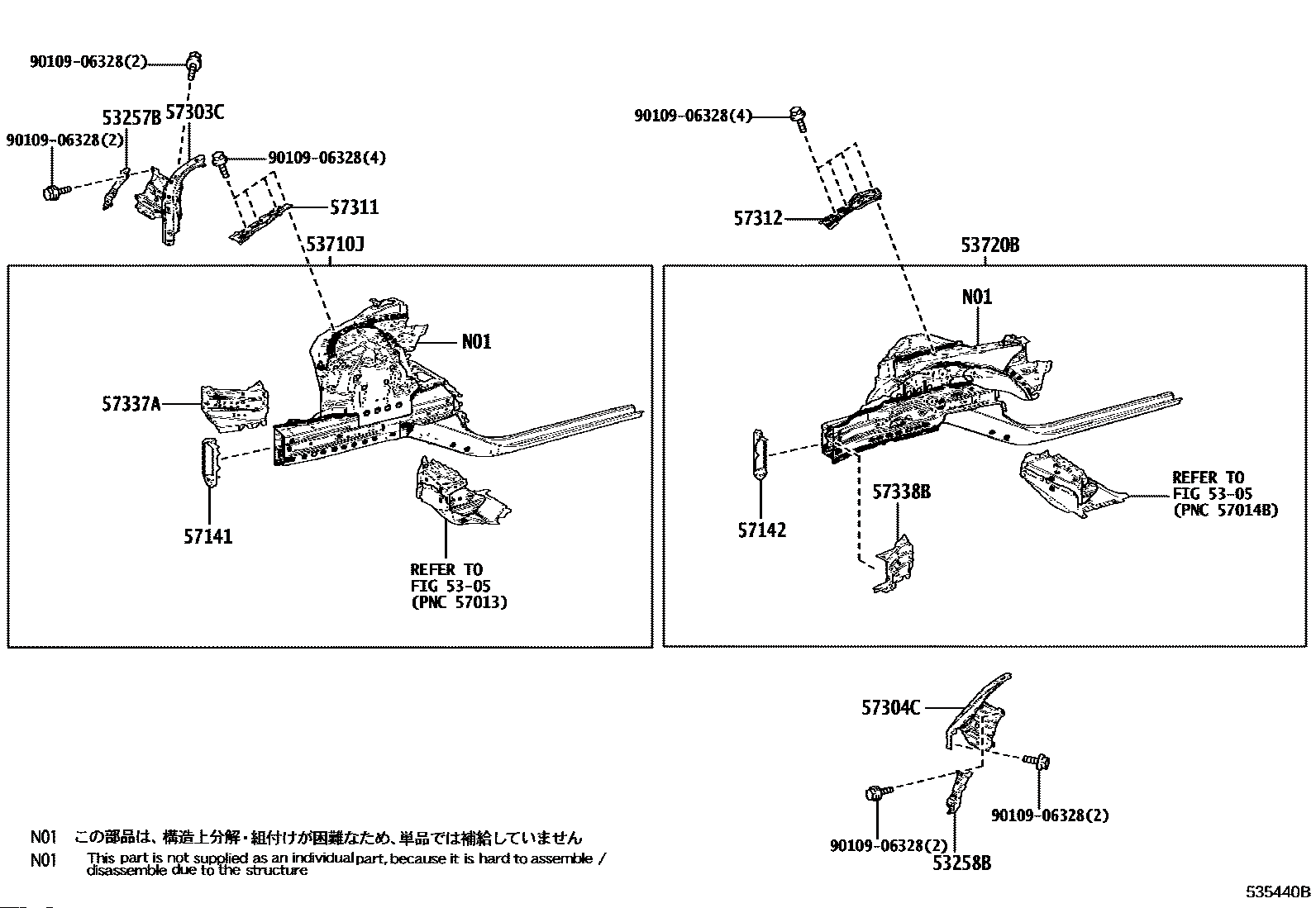 90109-06328(2)

53257B

57303C

90109-06328(2)

90109-06328(4)

57311

53710J

N01

57337A

57141

REFER TO
FIG 53-05
(PNC 57013)

90109-06328(4)

57312

53720B

N01

57142

57338B

REFER TO
FIG 53-05
(PNC 57014B)

57304C

90109-06328(2)

90109-06328(2)

53258B

N01 この部品は、構造上分解・組付けが困難なため、単品では補給していません

N01 This part is not supplied as an individual part, because it is hard to assemble / disassemble due to the structure

535440B