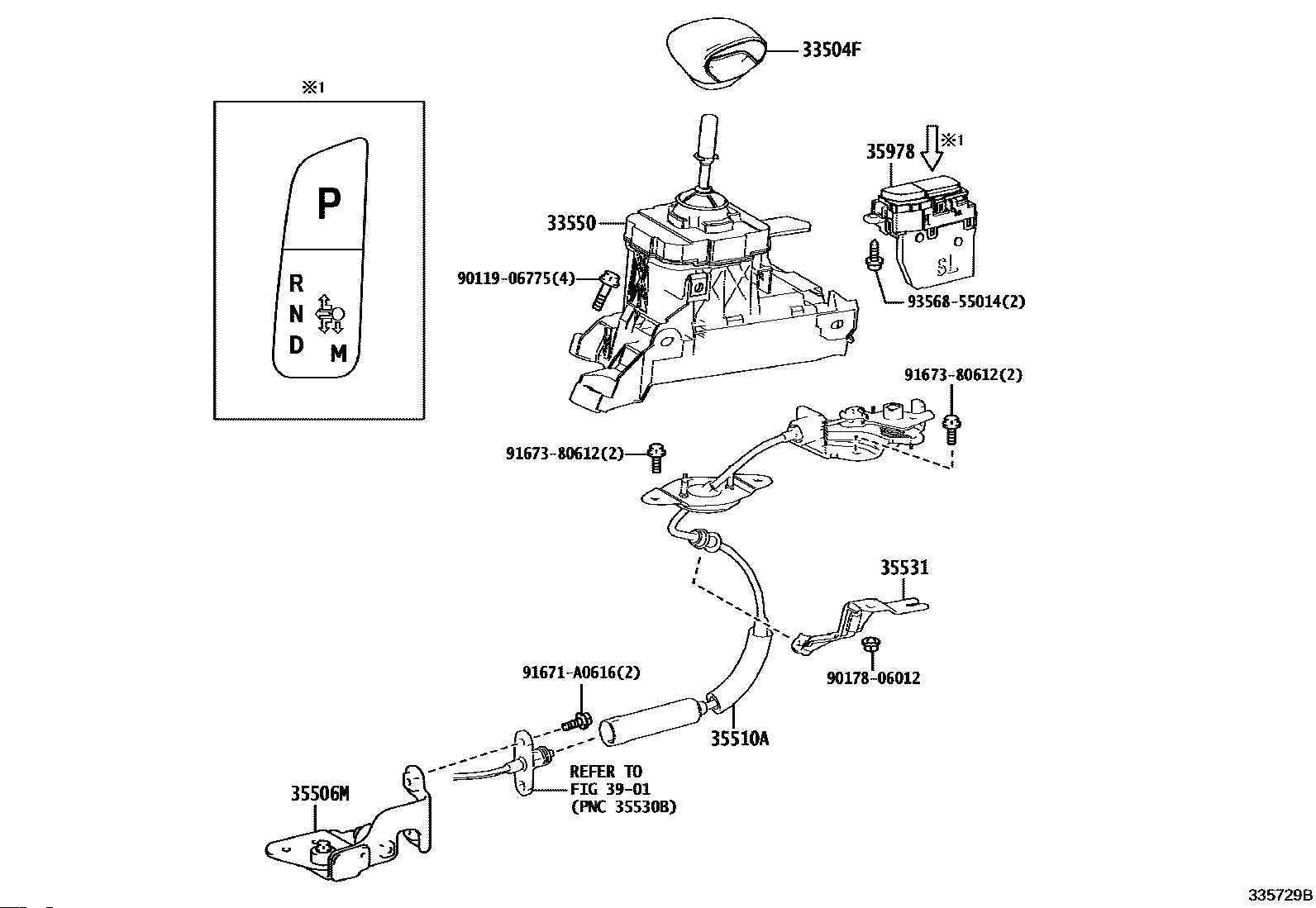 ※1

P

R
N
D
M

33504F

35978
※1

33550

90119-06775(4)

SL

93568-55014(2)

91673-80612(2)

91673-80612(2)

35531

90178-06012

91671-A0616(2)

35510A

REFER TO
FIG 39-01
(PNC 35530B)

35506M

335729B