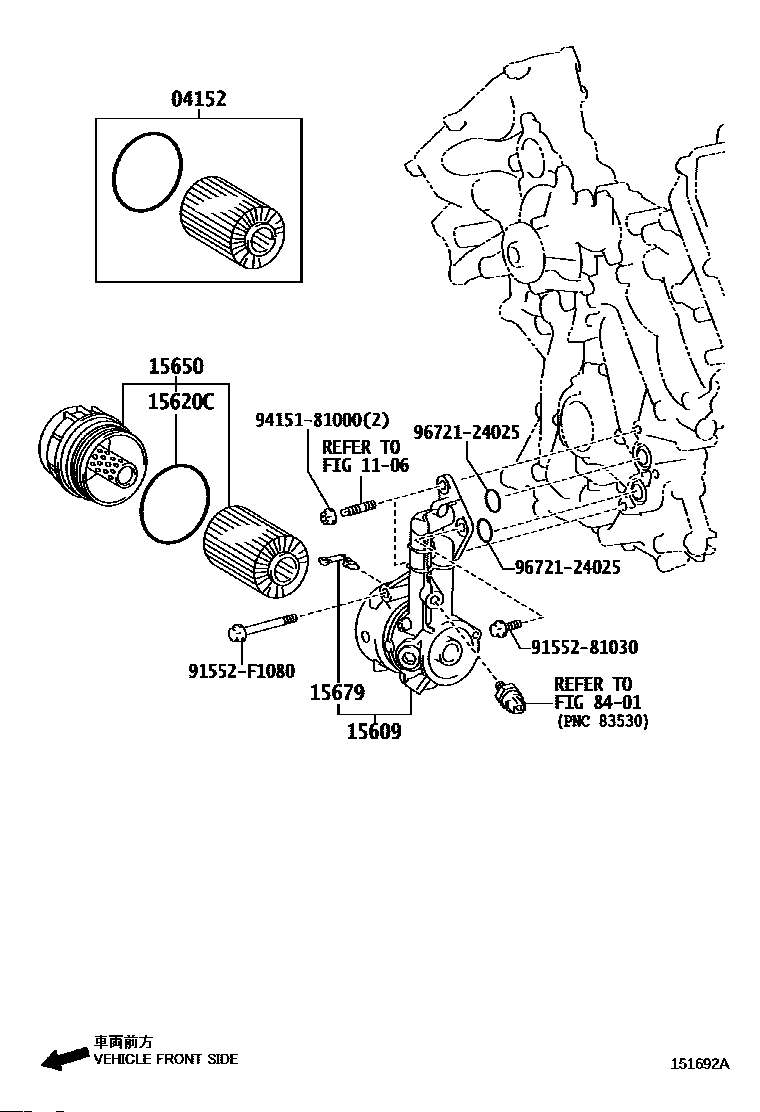 04152

15650

15620C

94151-81000(2)

REFER TO FIG 11-06

96721-24025

96721-24025

91552-81030

91552-F1080

15679

15609

REFER TO FIG 84-01 (PNC 83530)

車両前方
VEHICLE FRONT SIDE

151692A