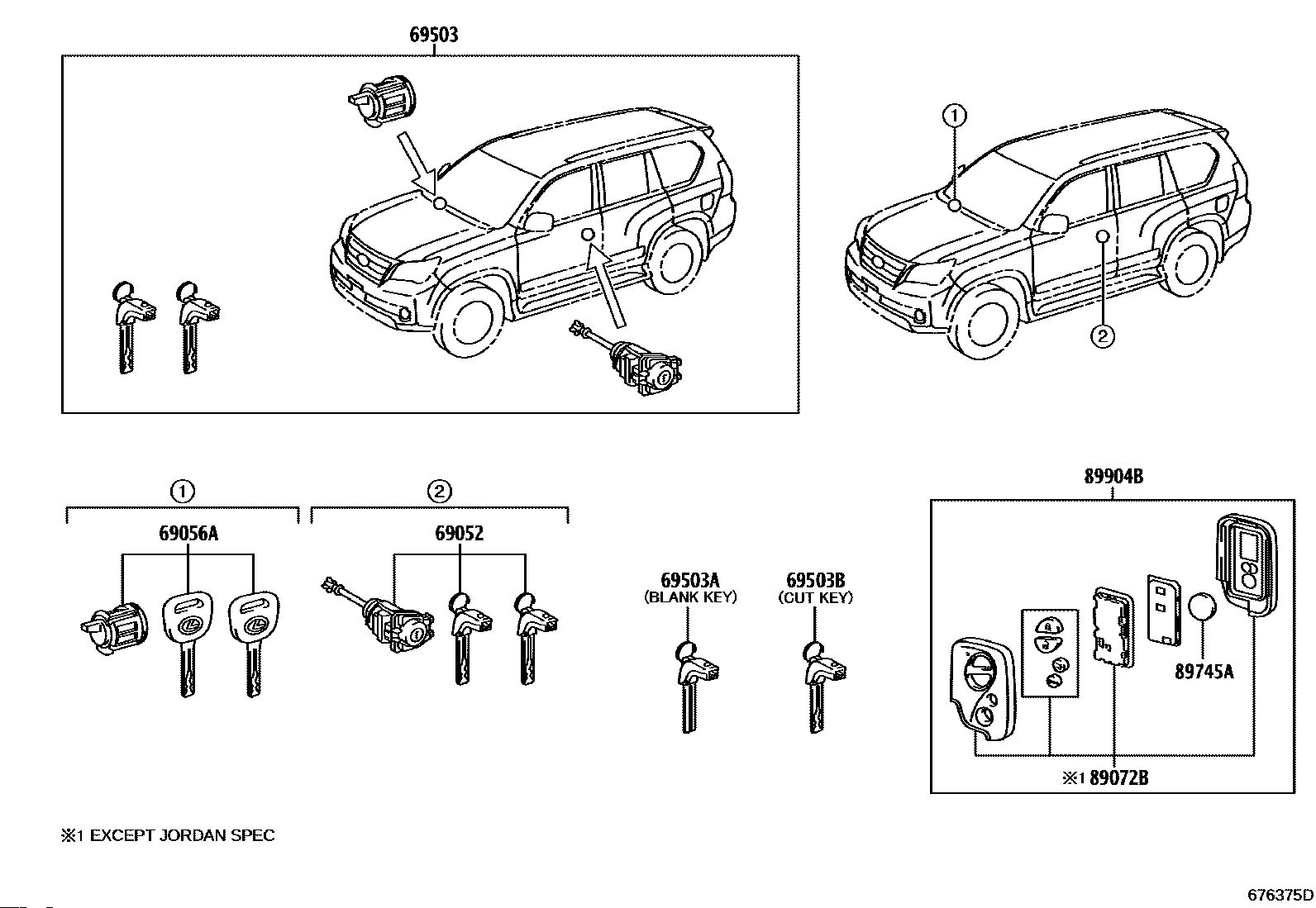 69503

①

②

①

69056A

②

69052

69503A
(BLANK KEY)

69503B
(CUT KEY)

89904B

89745A

※1 89072B

※1 EXCEPT JORDAN SPEC

676375D