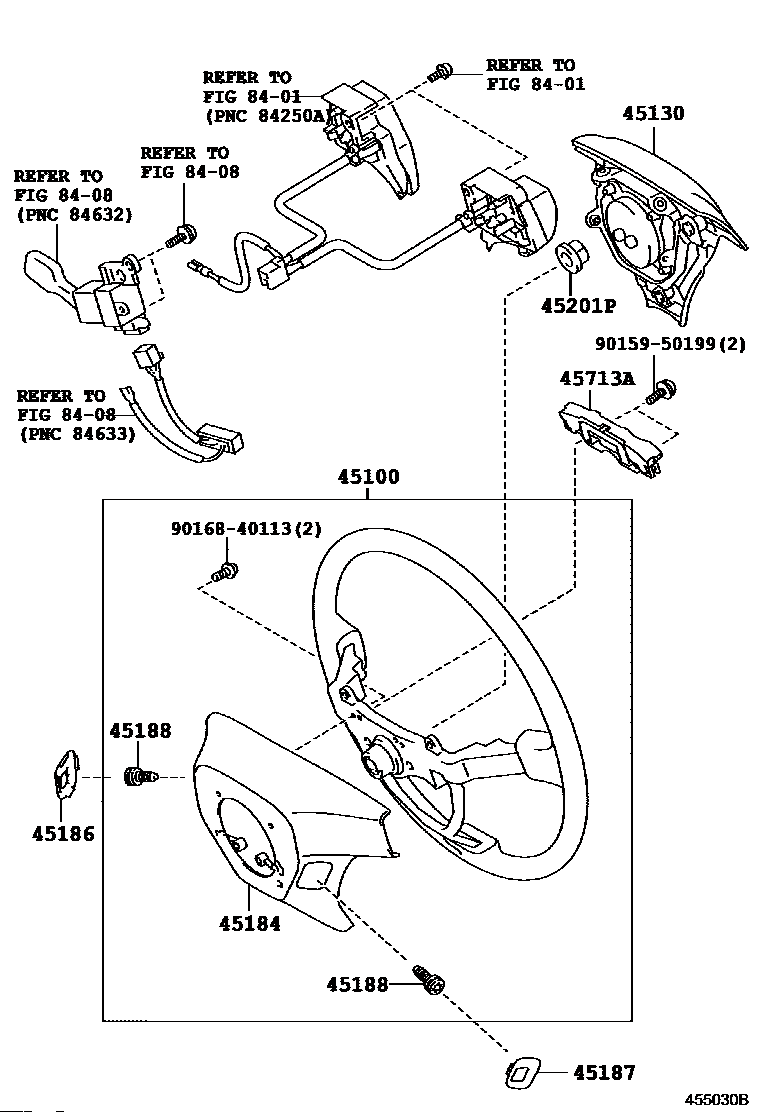 REFER TO
FIG 84-01
(PNC 84250A)

REFER TO
FIG 84-01

45130

REFER TO
FIG 84-08
(PNC 84632)

REFER TO
FIG 84-08

45201P

90159-50199(2)

45713A

REFER TO
FIG 84-08
(PNC 84633)

45100

90168-40113(2)

45188

45186

45184

45188

45187

455030B