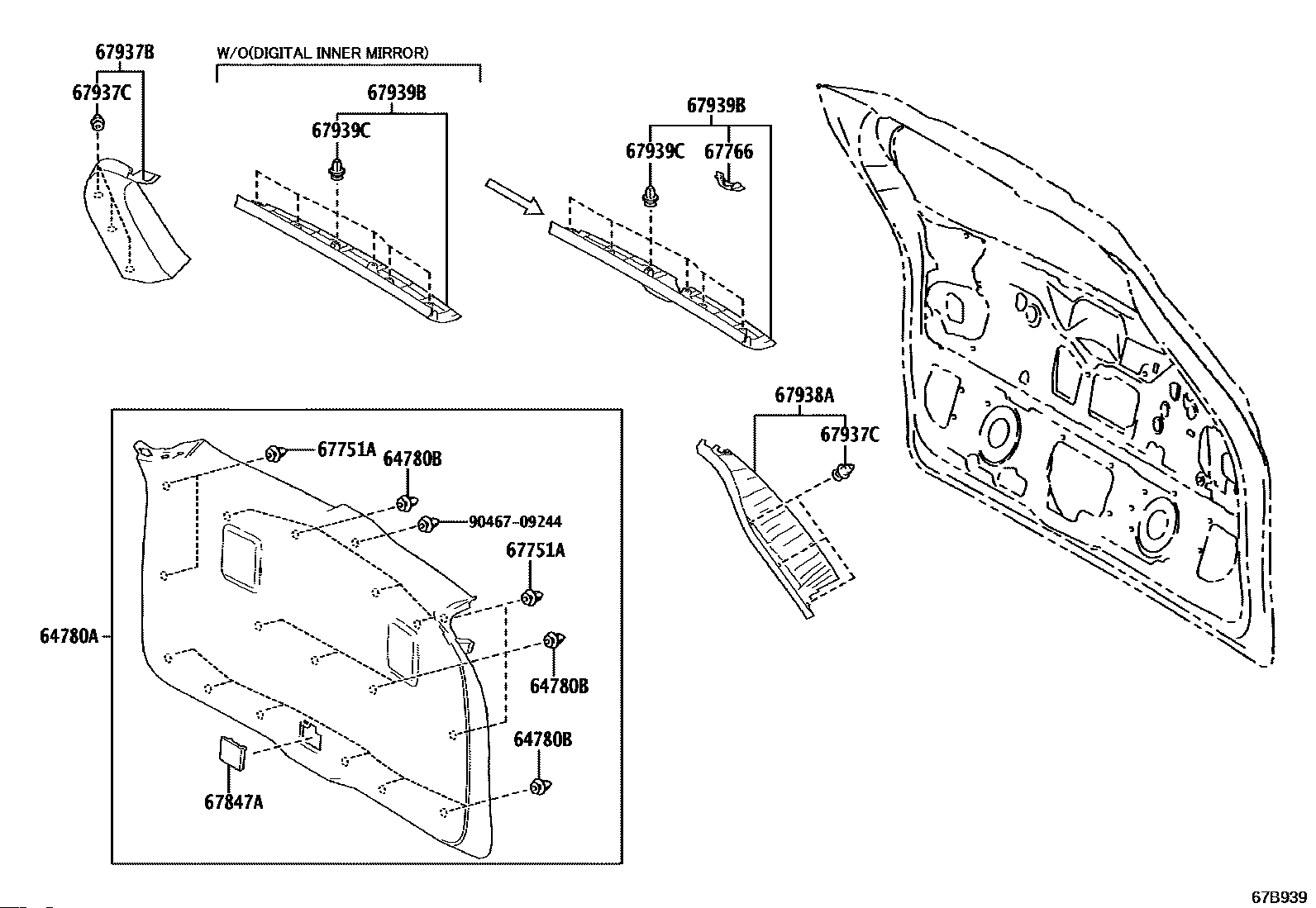 67937B
67937C
W/O(DIGITAL INNER MIRROR)
67939B
67939C
67939B
67939C
67766
67938A
67937C
67751A
64780B
90467-09244
67751A
64780A
64780B
64780B
67847A
67B939