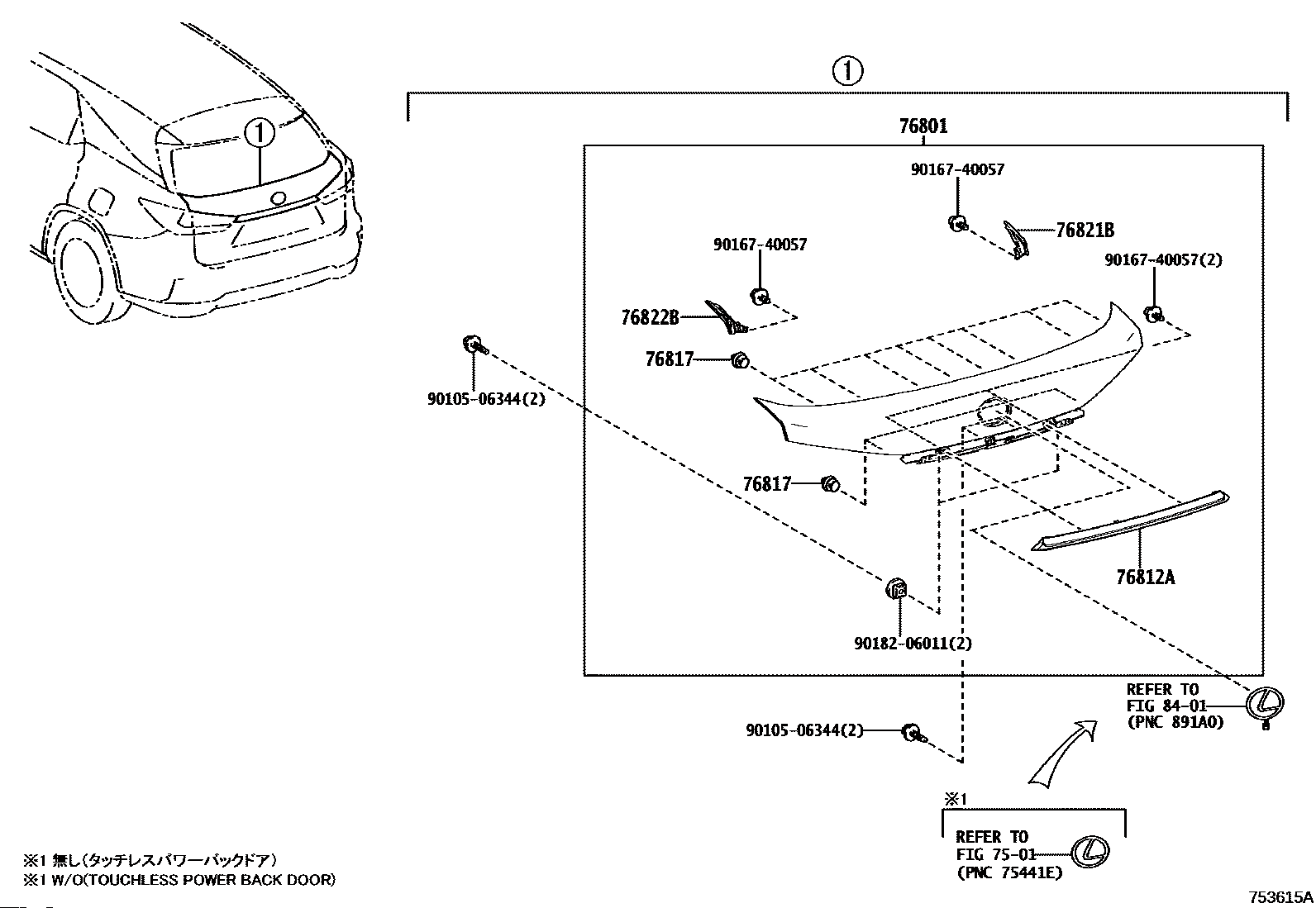 ①

①

76801

90167-40057

76821B

90167-40057

90167-40057(2)

76822B

76817

90105-06344(2)

76817

76812A

90182-06011(2)

REFER TO
FIG 84-01
(PNC 891A0)

90105-06344(2)

※1

REFER TO
FIG 75-01
(PNC 75441E)

※1 無し(タッチレスパワーバックドア)
※1 W/O(TOUCHLESS POWER BACK DOOR)

753615A