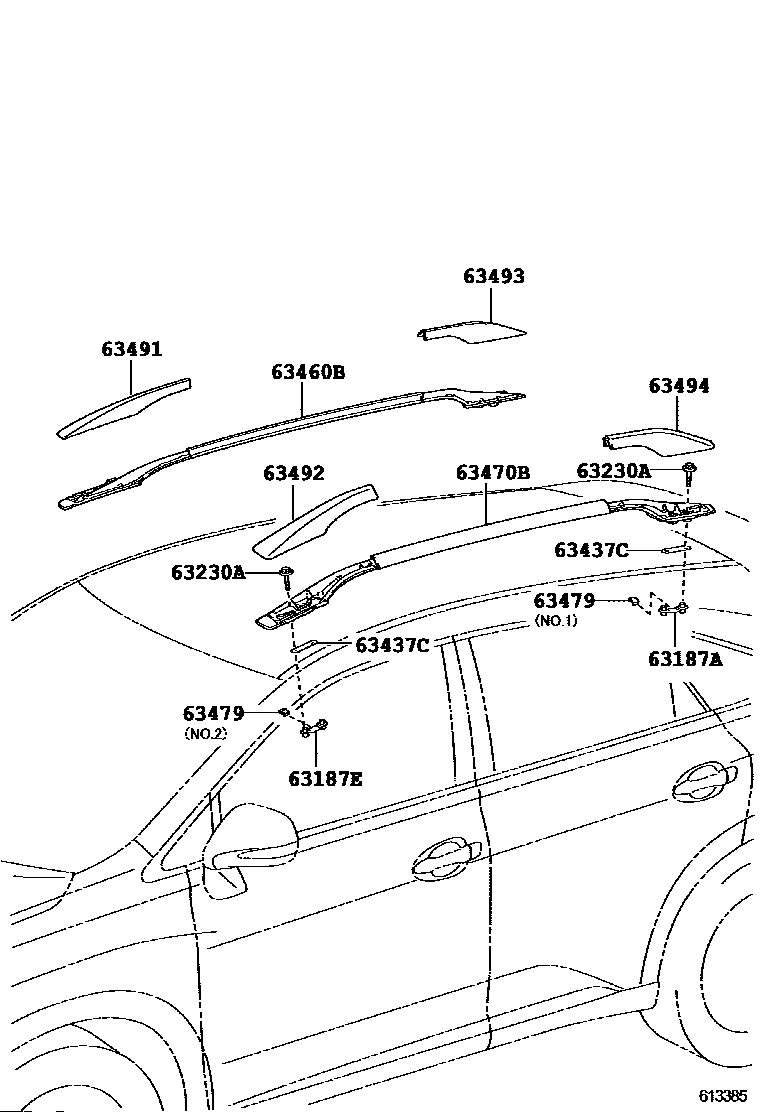 63493

63491

63460B

63494

63492

63470B

63230A

63437C

63230A

63479
(NO.1)

63437C

63187A

63479
(NO.2)

63187E

613385