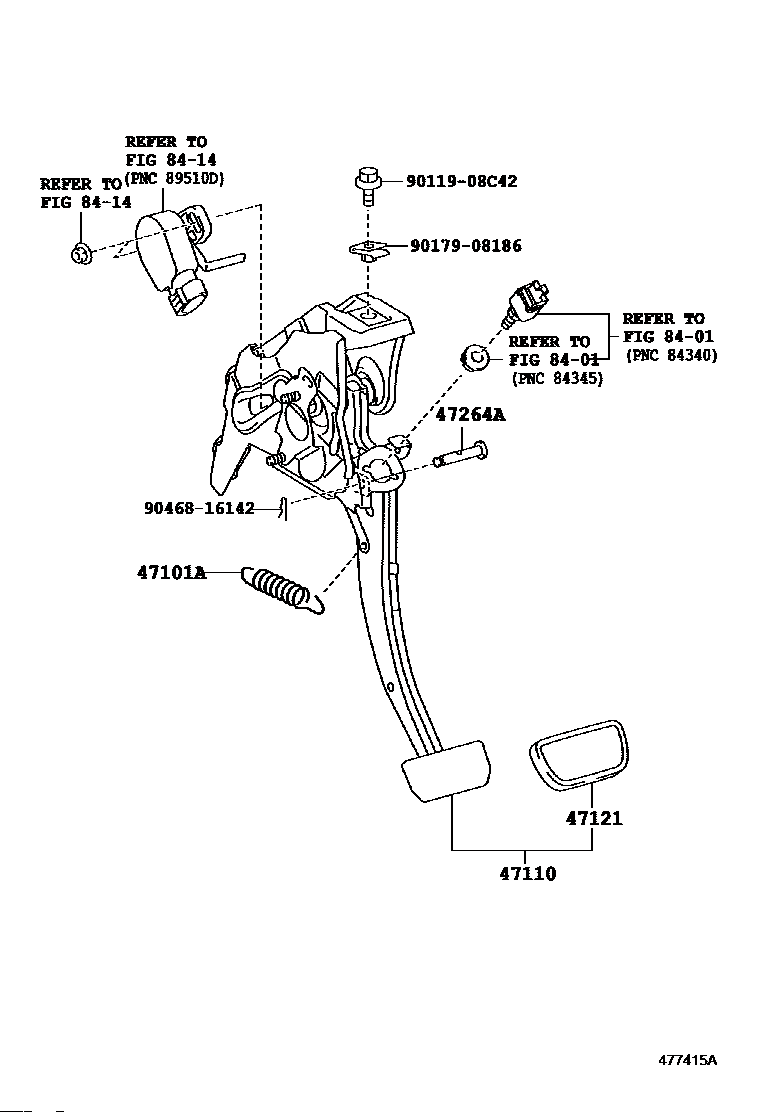 REFER TO
FIG 84-14
(PNC 89510D)

REFER TO
FIG 84-14

90119-08C42

90179-08186

REFER TO
FIG 84-01
(PNC 84340)

REFER TO
FIG 84-01
(PNC 84345)

47264A

90468-16142

47101A

47121

47110

477415A