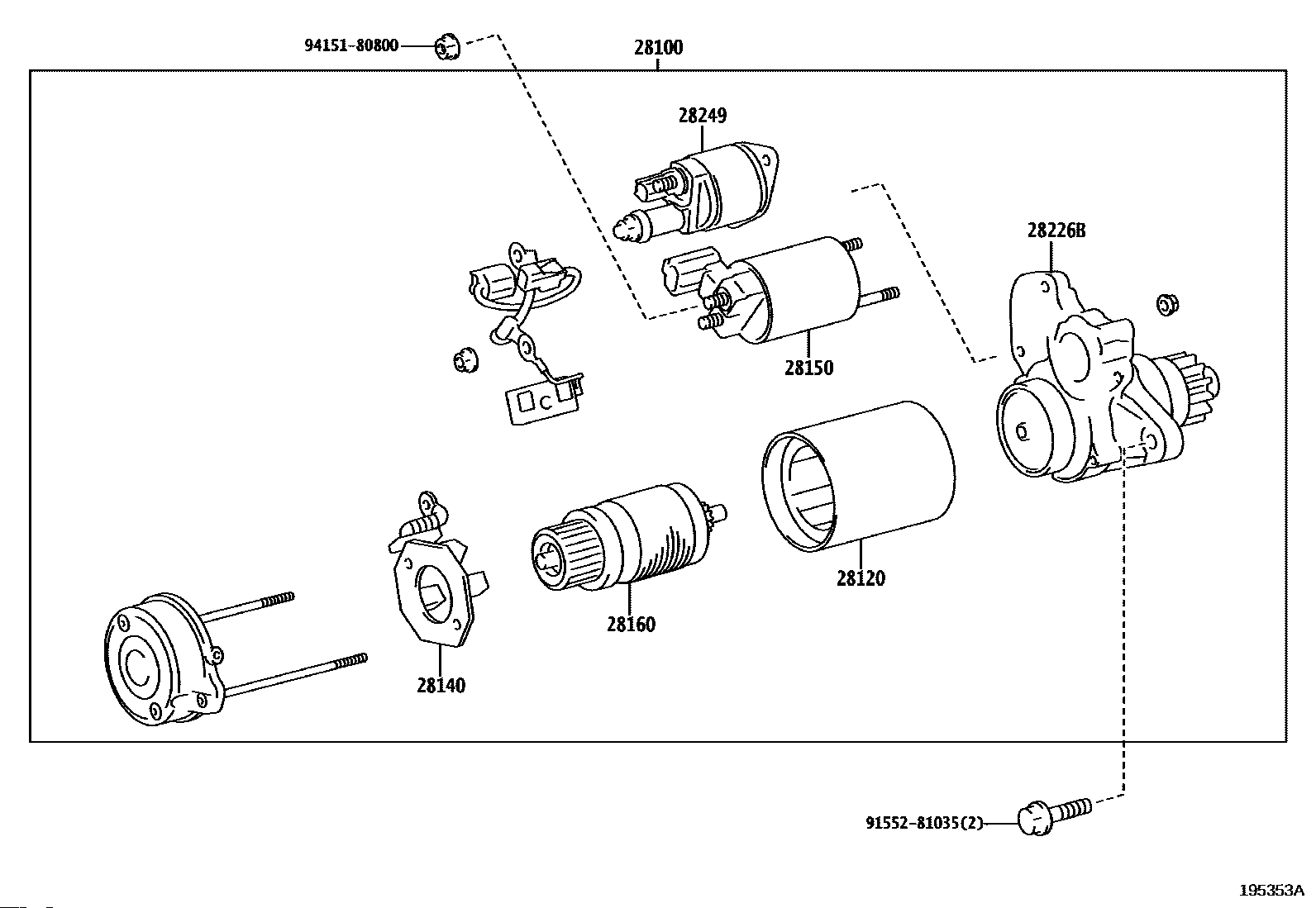 94151-80800

28100

28249

28226B

28150

28120

28160

28140

91552-81035(2)

195353A