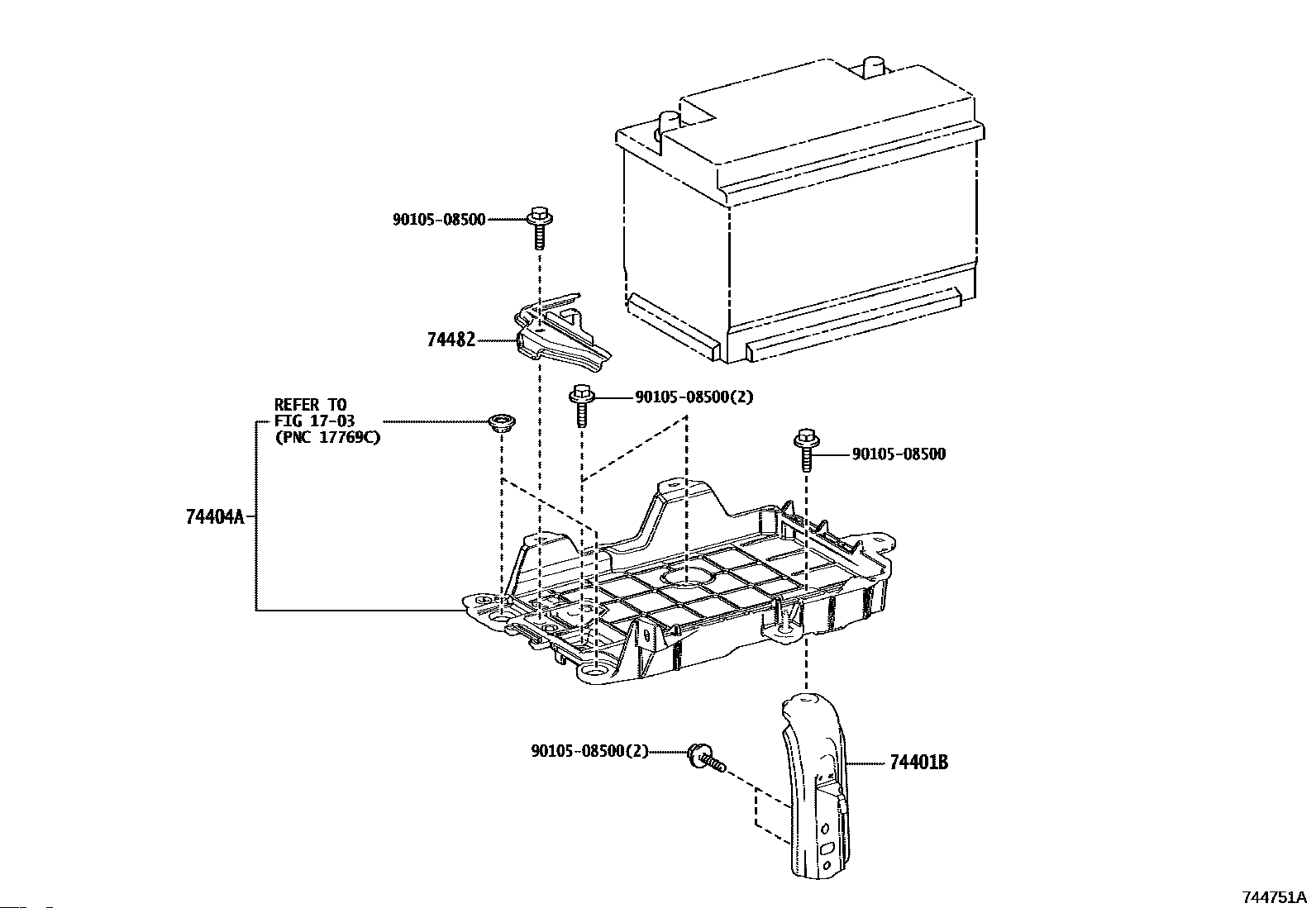 90105-08500

74482

REFER TO
FIG 17-03
(PNC 17769C)

90105-08500(2)

90105-08500

74404A

90105-08500(2)

74401B

744751A