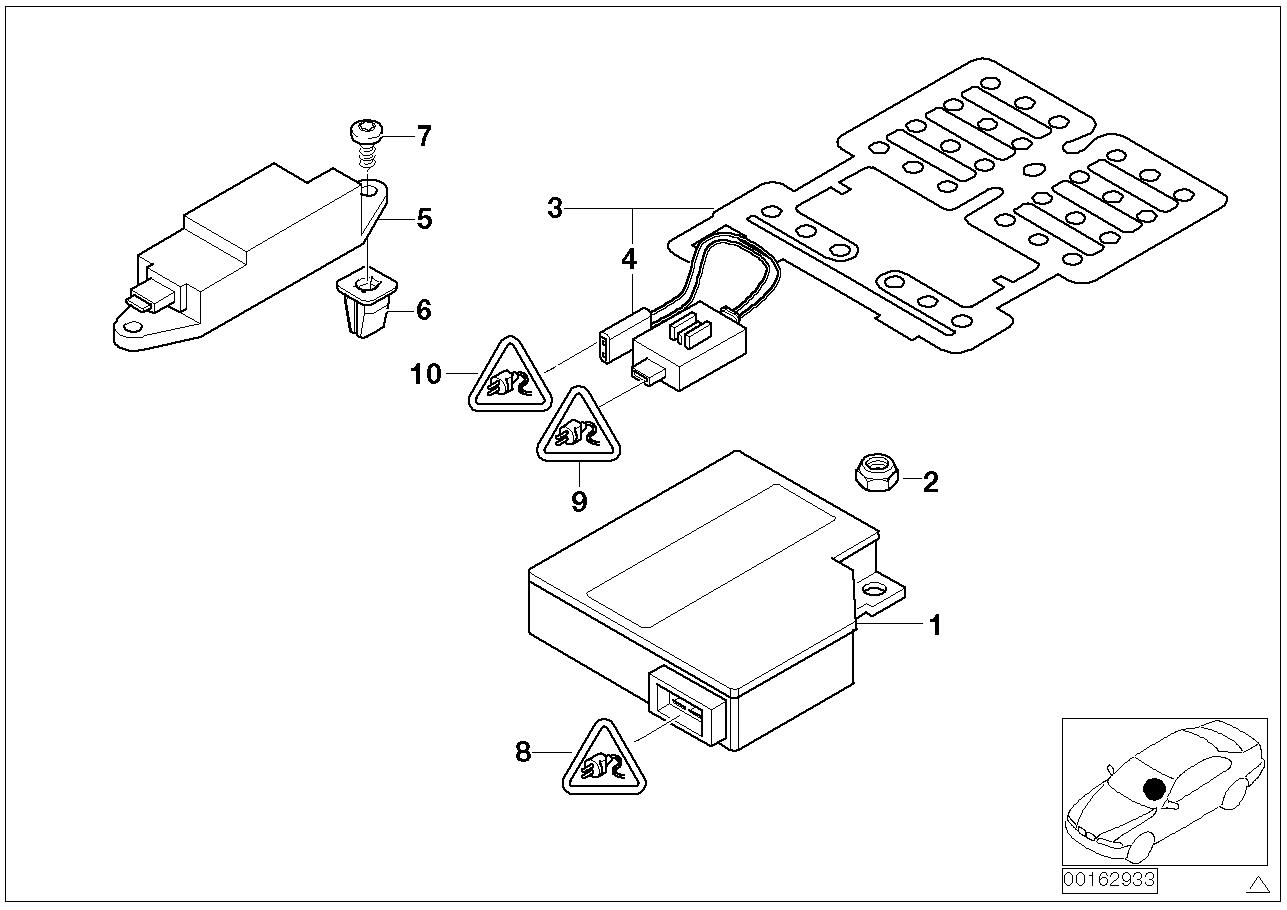 7
5
6
3
4
10
9
2
1
8
00162933