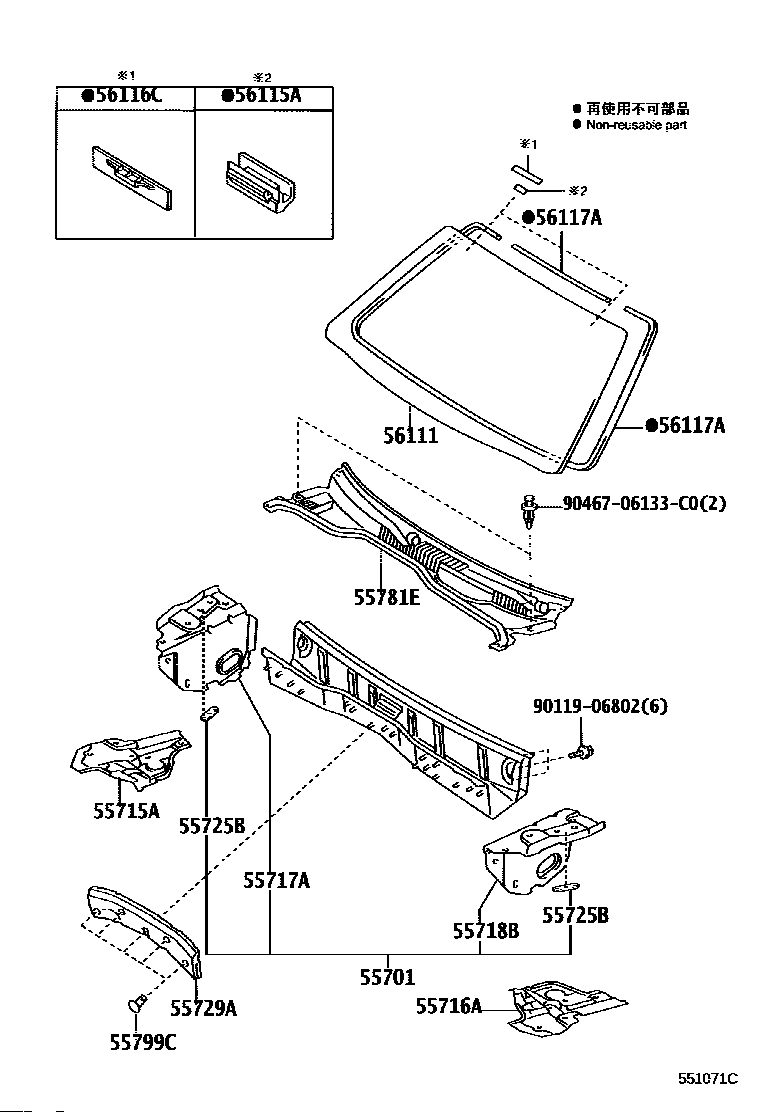 | ※1 | ※2 |
|---|---|
| ●56116C | ●56115A |

● 再使用不可部品
● Non-reusable part

※1
※2
●56117A
56111
●56117A
90467-06133-C0(2)
55781E
90119-06802(6)
55715A
55725B
55717A
55718B
55725B
55701
55729A
55716A
55799C
551071C