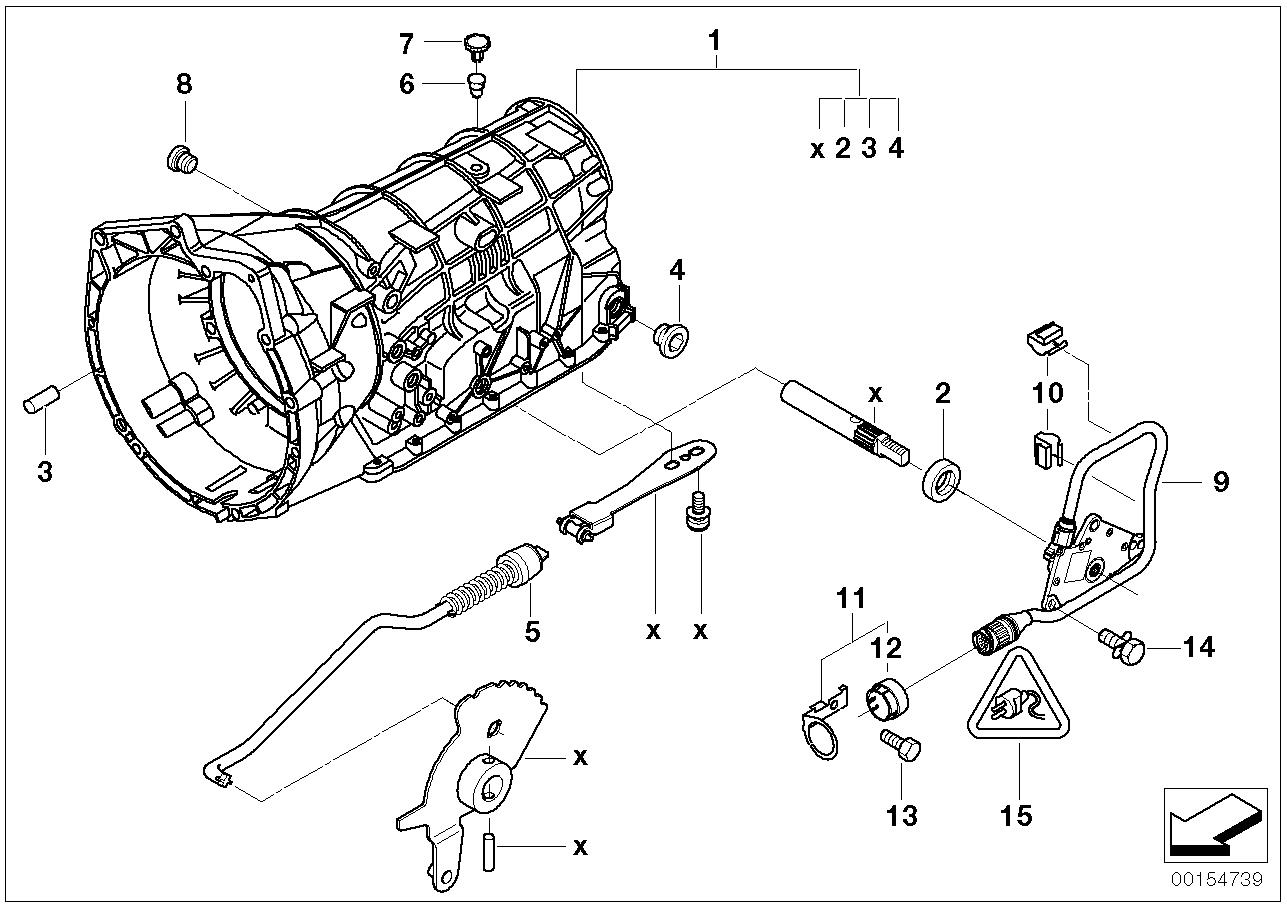 7
6
8
1
x 2 3 4
4
3
x
2
10
9
5
x
x
11
12
14
x
x
13
15
00154739