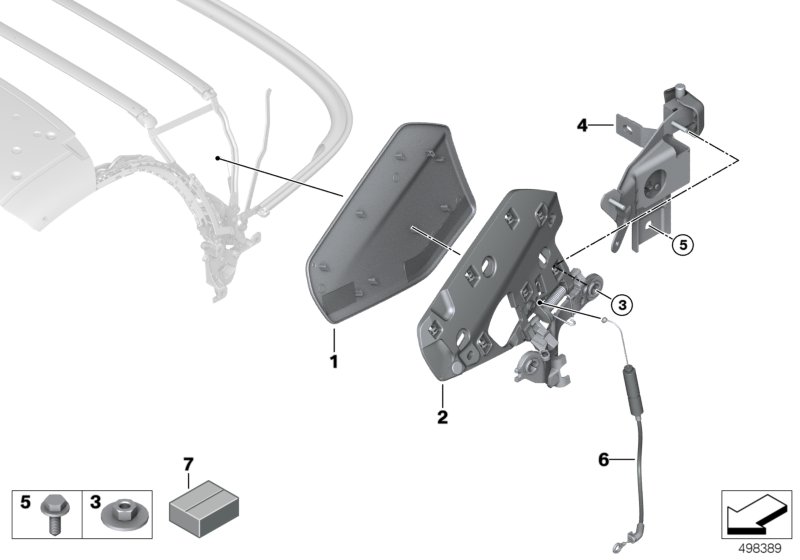 4
5
3
1
2
6
7
5
3
498389