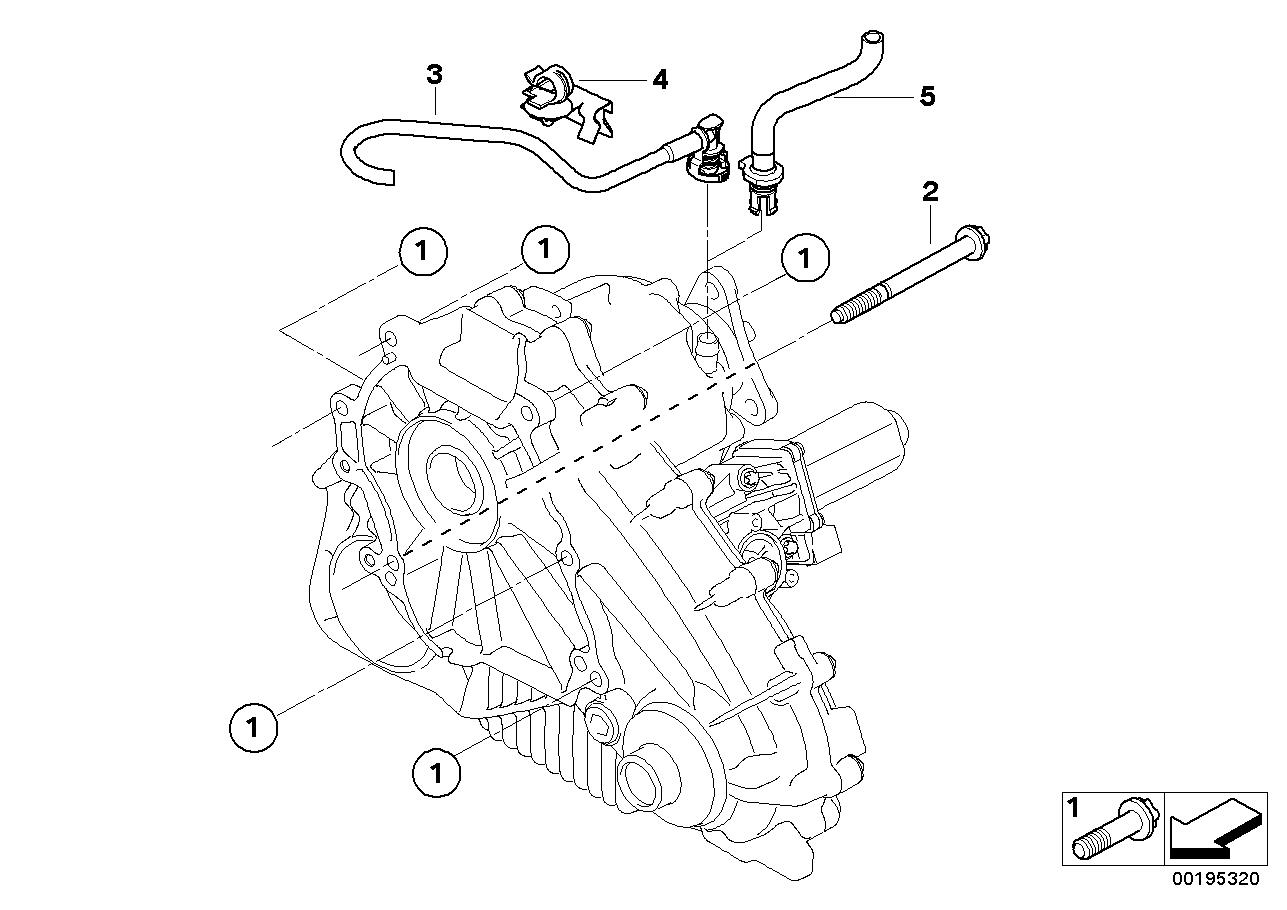 3
4
5
2
1
1
1
1
1
1
00195320