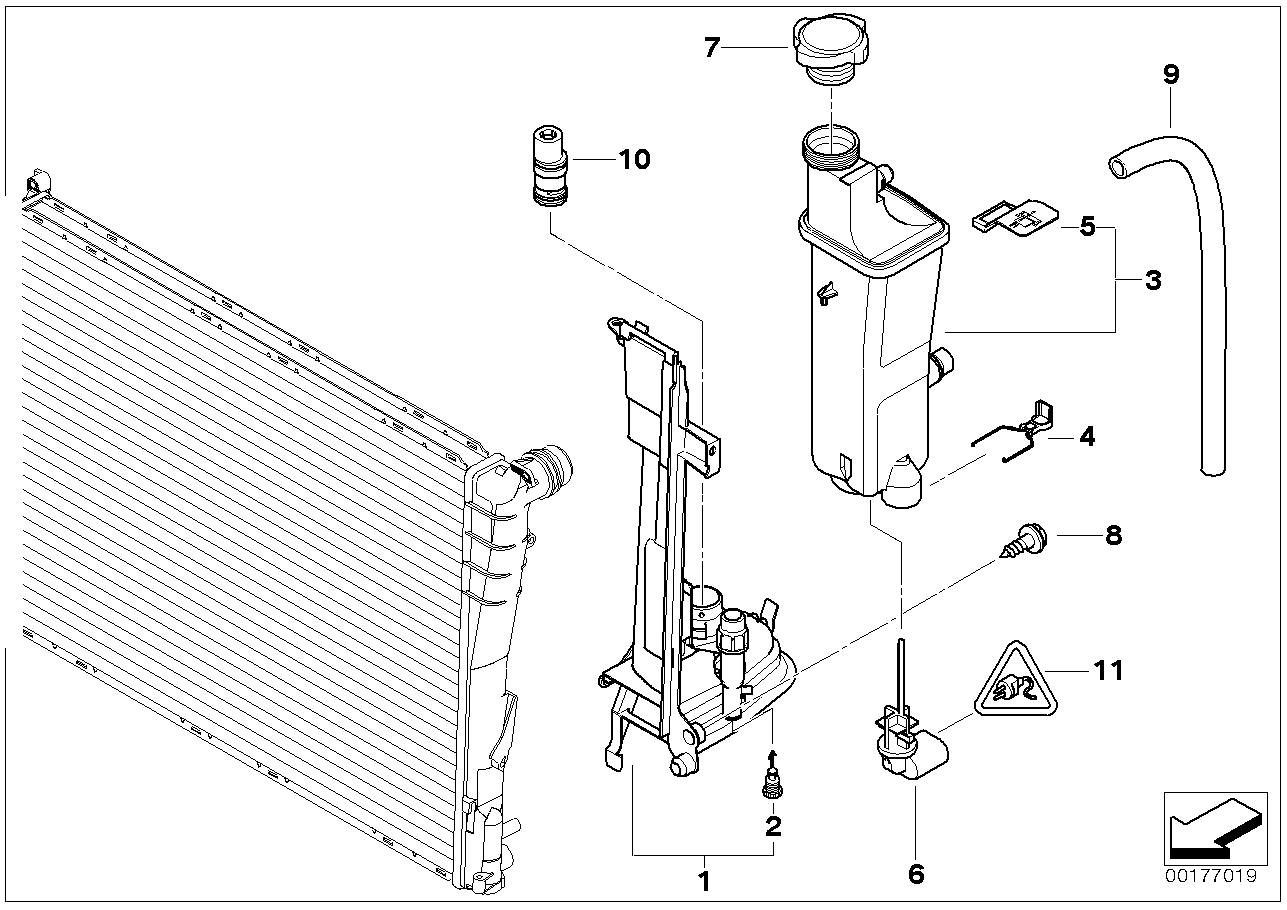 7
9
10
5
3
4
8
11
2
1
6
00177019