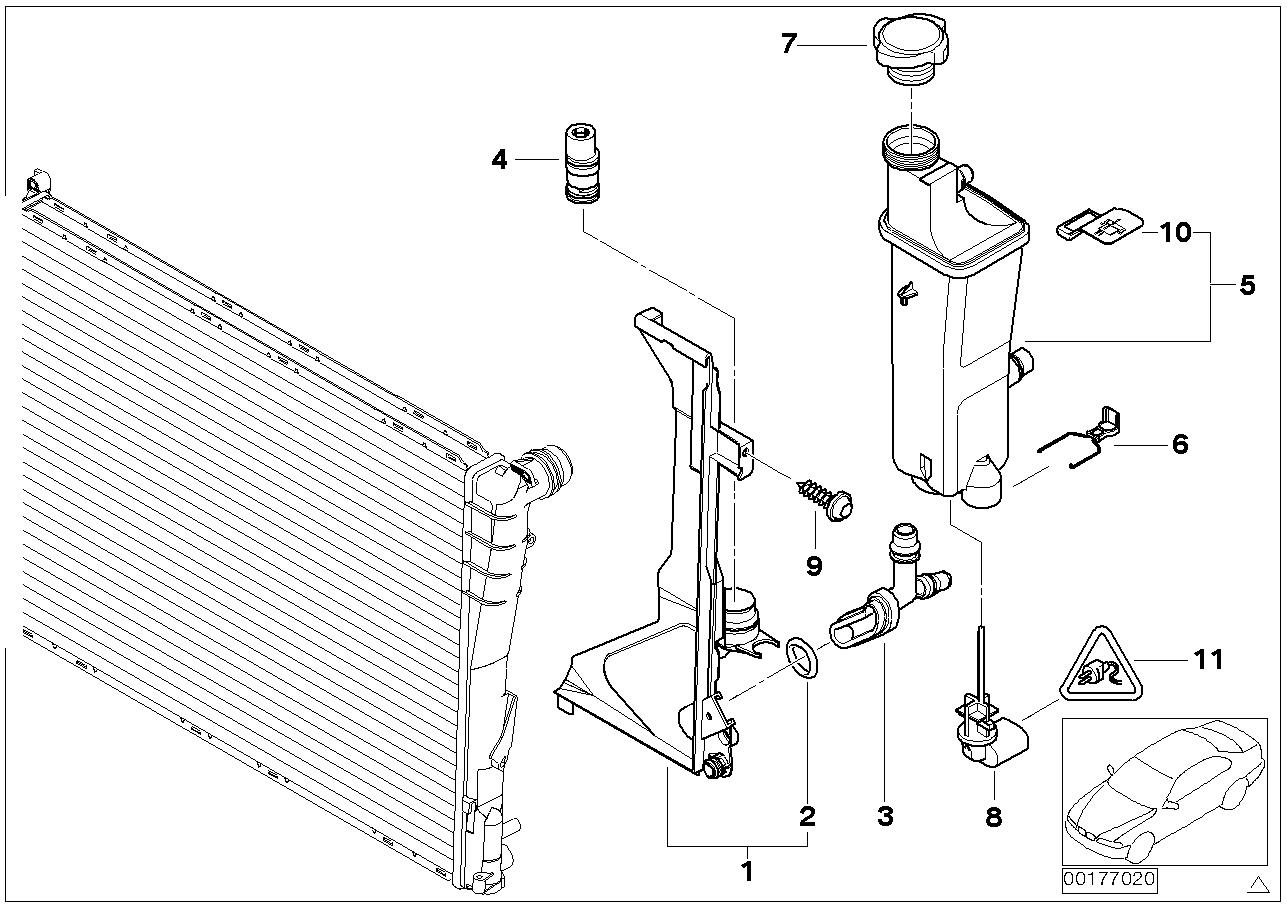 7
4
10
5
6
9
11
2
3
8
1
00177020