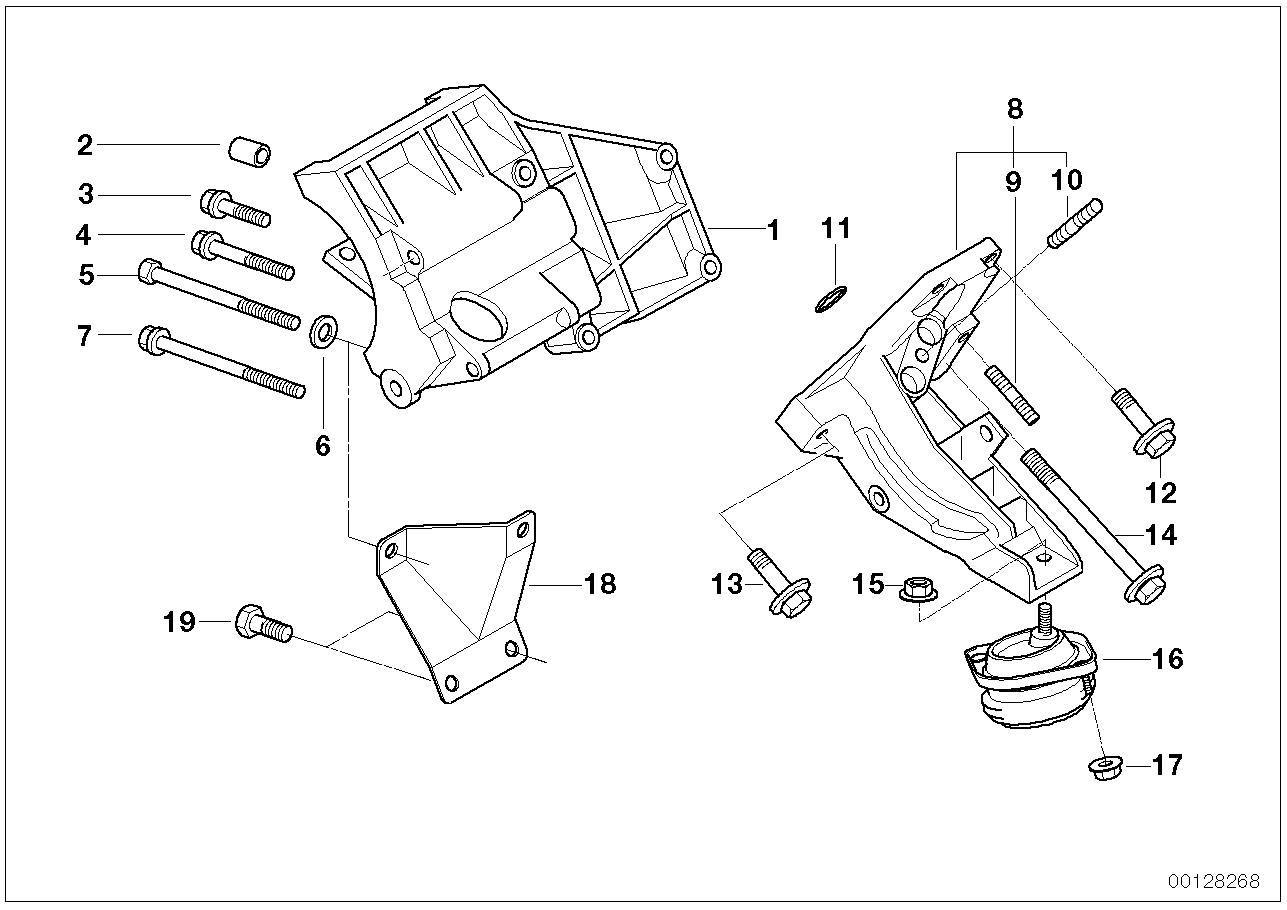 2
3
4
5
7
6
1
11
8
9
10
12
14
13
15
16
17
18
19
00128268