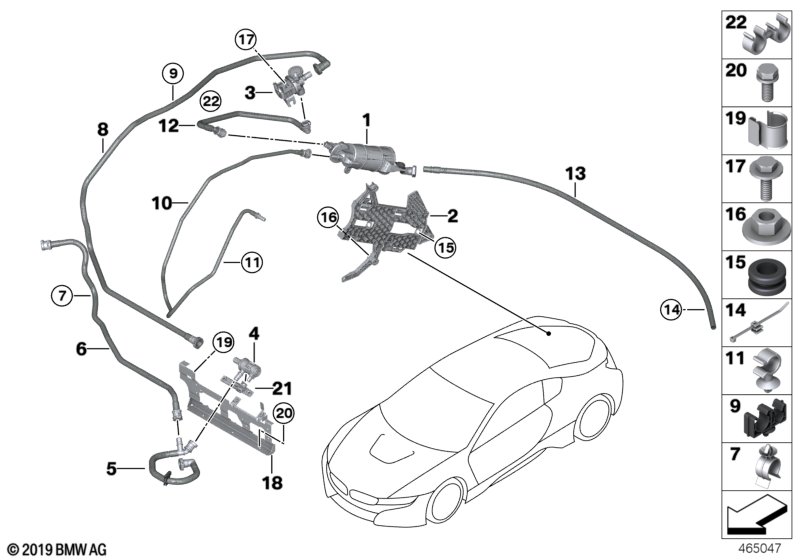 17
9
3
22
12
1
8
13
10
16
2
15
11
7
14
6
19
4
21
20
5
18

22
20
19
17
16
15
14
11
9
7

© 2019 BMW AG
465047