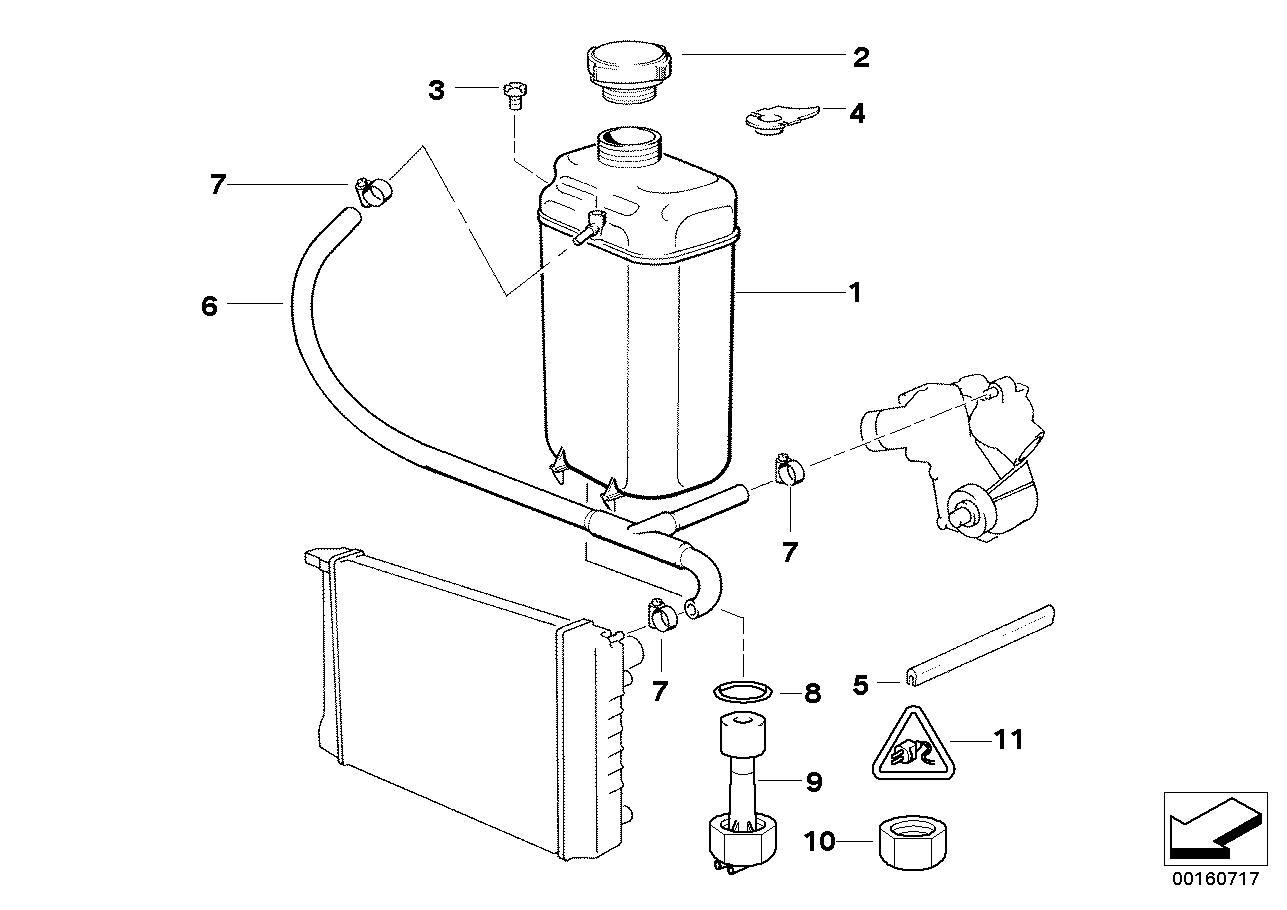 2
3
4
7
1
6
7
7
8
5
11
9
10
00160717