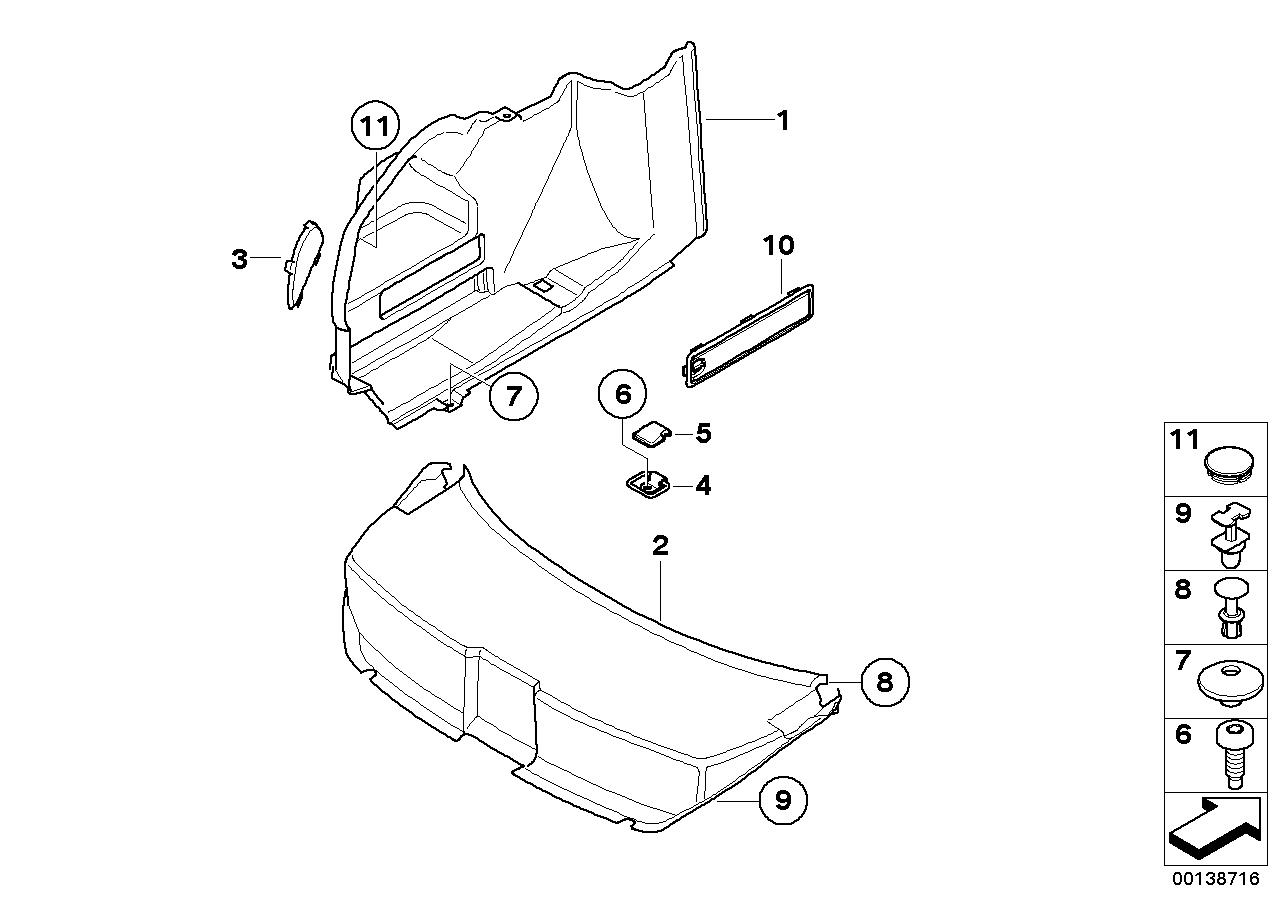 11
1
3
10
7
6
5
4
2
8
9
11
9
8
7
6
00138716