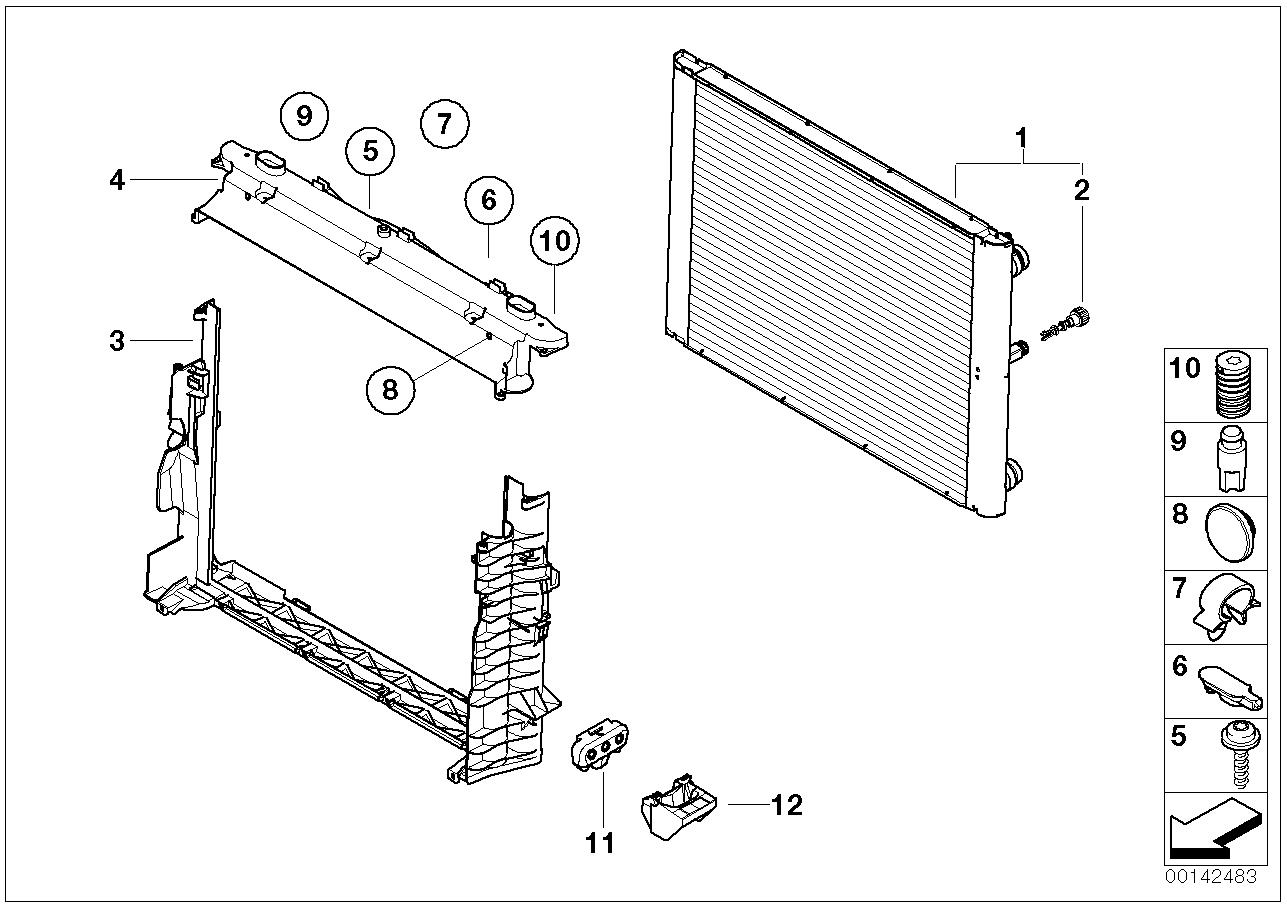 9
7
5
4
6
10
1
2
3
8
10
9
8
7
6
5
11
12
00142483