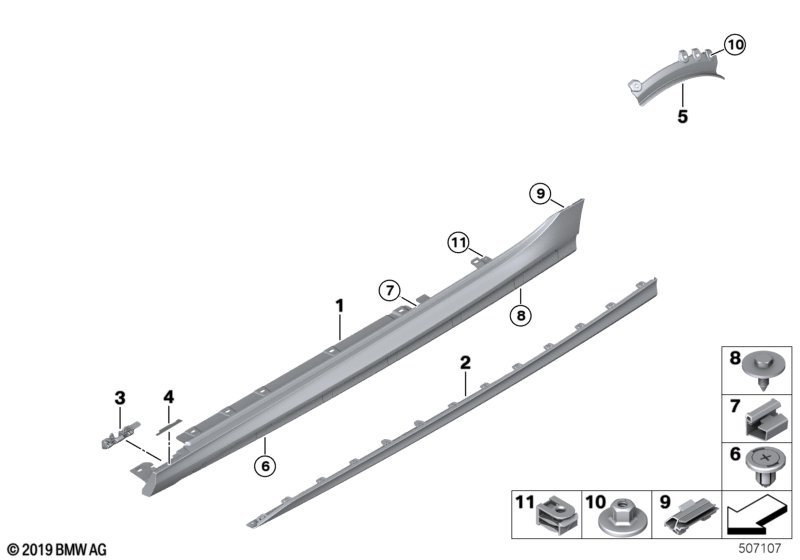 10
5
9
11
7
1
8
2
3
4
6
8
7
6
11
10
9
© 2019 BMW AG
507107