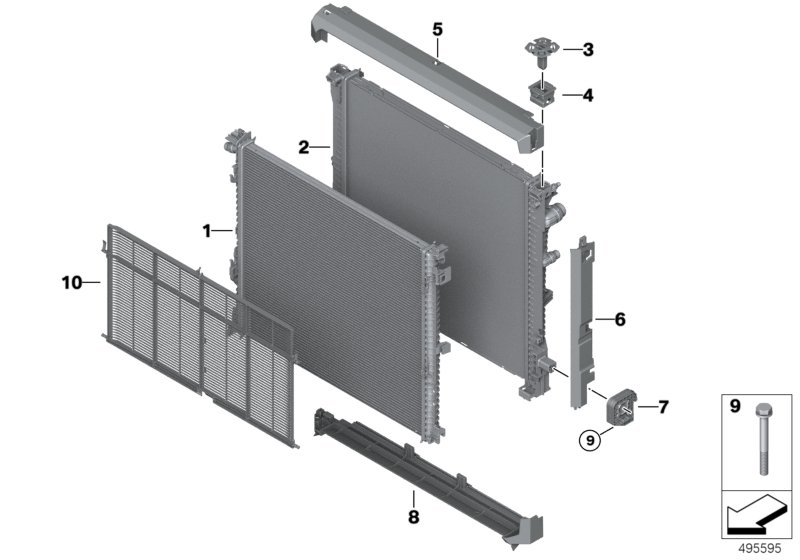 5
3
4
2
1
10
6
7
9
8
9
495595