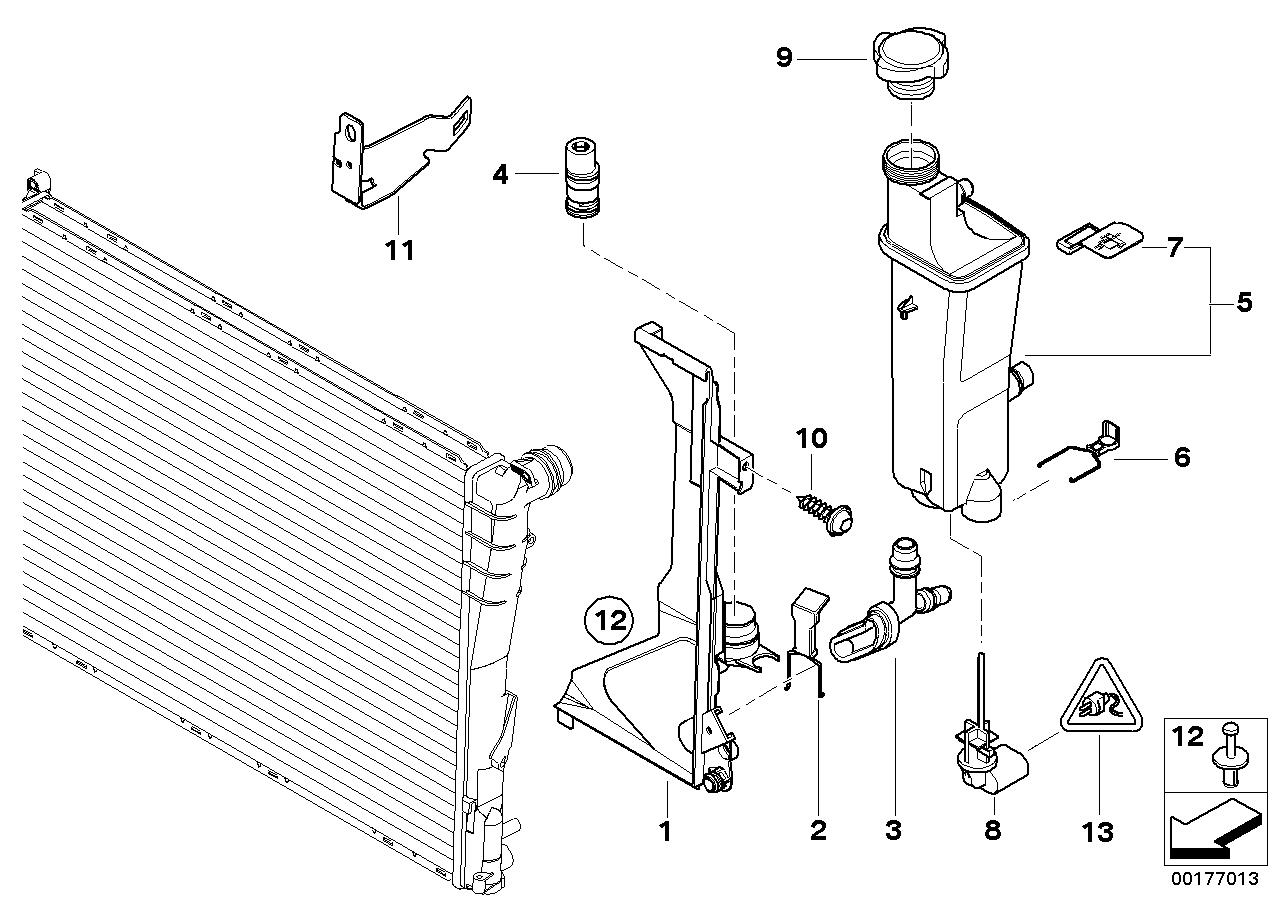 9

4

11

7

5

10

6

12

1

2

3

8

13

12

00177013