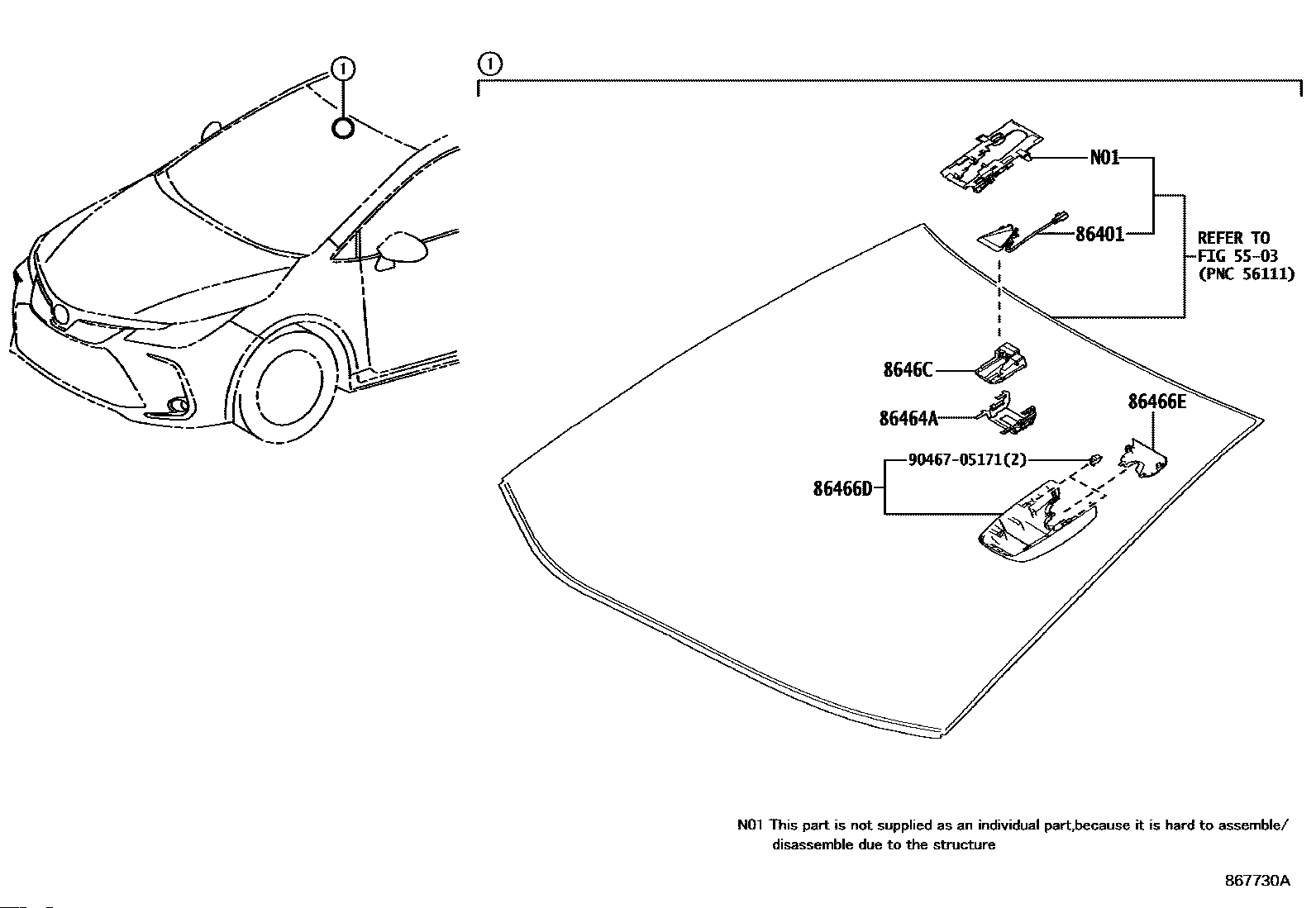 ①

①

N01

86401

REFER TO
FIG 55-03
(PNC 56111)

8646C

86464A

86466E

90467-05171(2)

86466D

N01 This part is not supplied as an individual part,because it is hard to assemble/ disassemble due to the structure

867730A