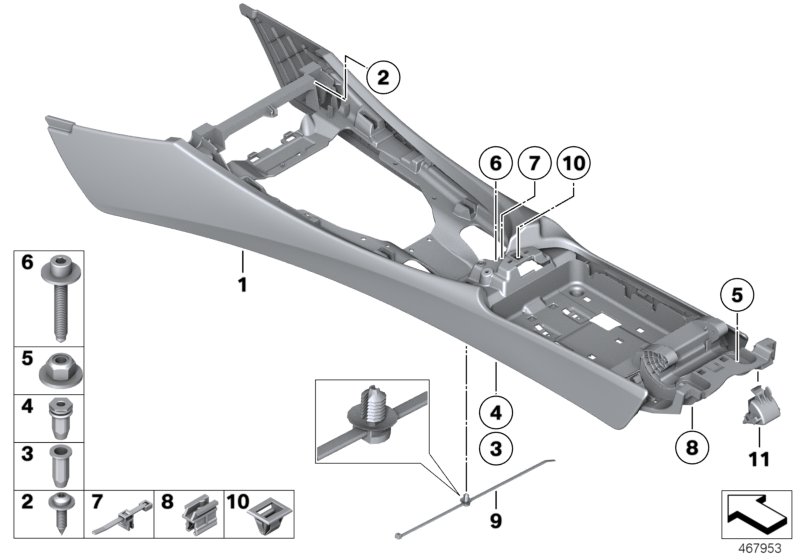 2
6
7
10
1
5
4
3
8
11
9
6
5
4
3
2
7
8
10
467953