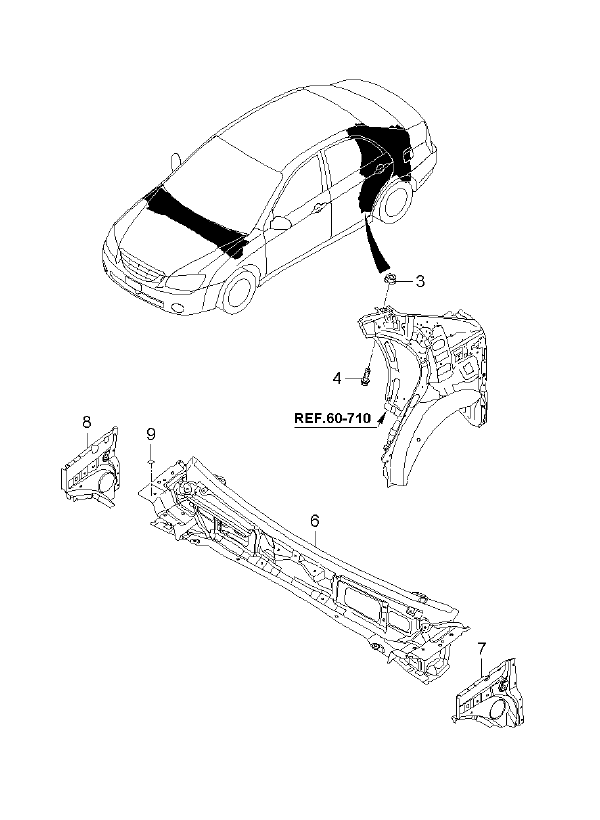 3
4
REF.60-710
8
9
6
7