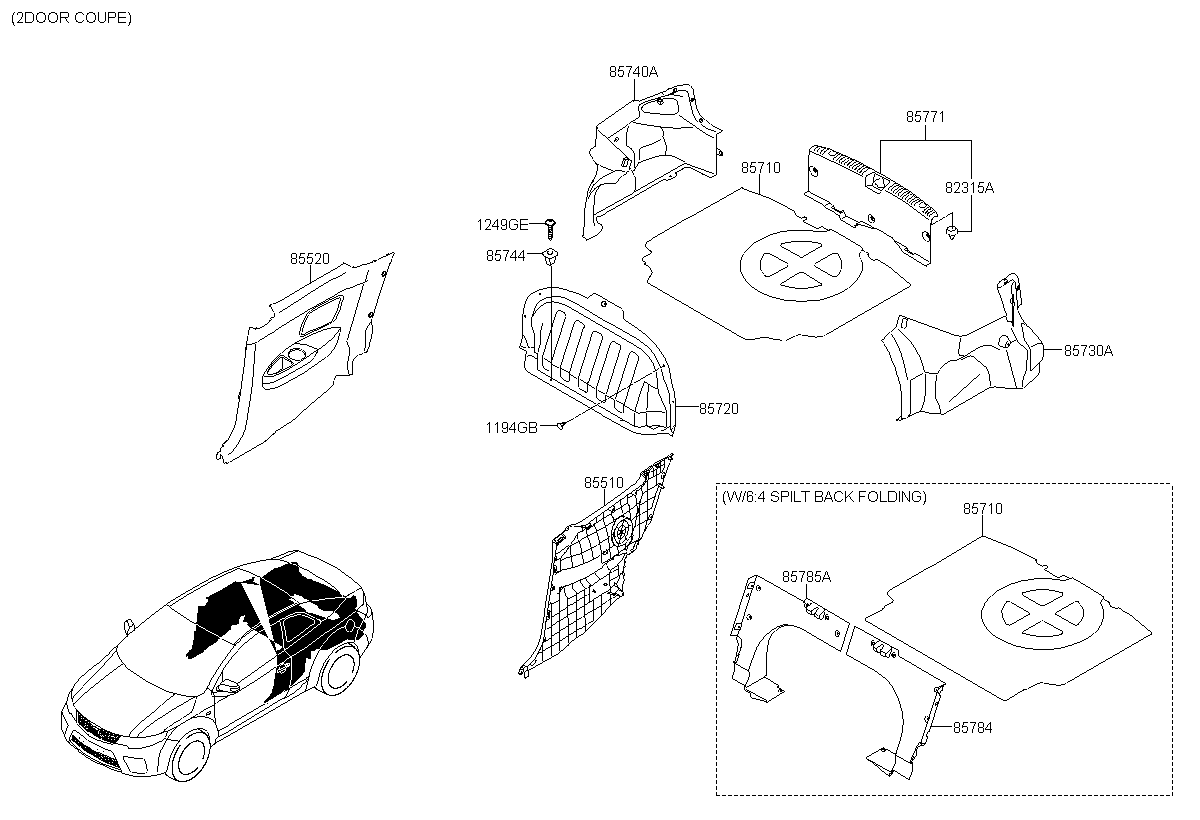 (2DOOR COUPE)

85740A

85771

85710

82315A

1249GE

85744

85520

85730A

85720

1194GB

85510

(W/6:4 SPILT BACK FOLDING)

85710

85785A

85784