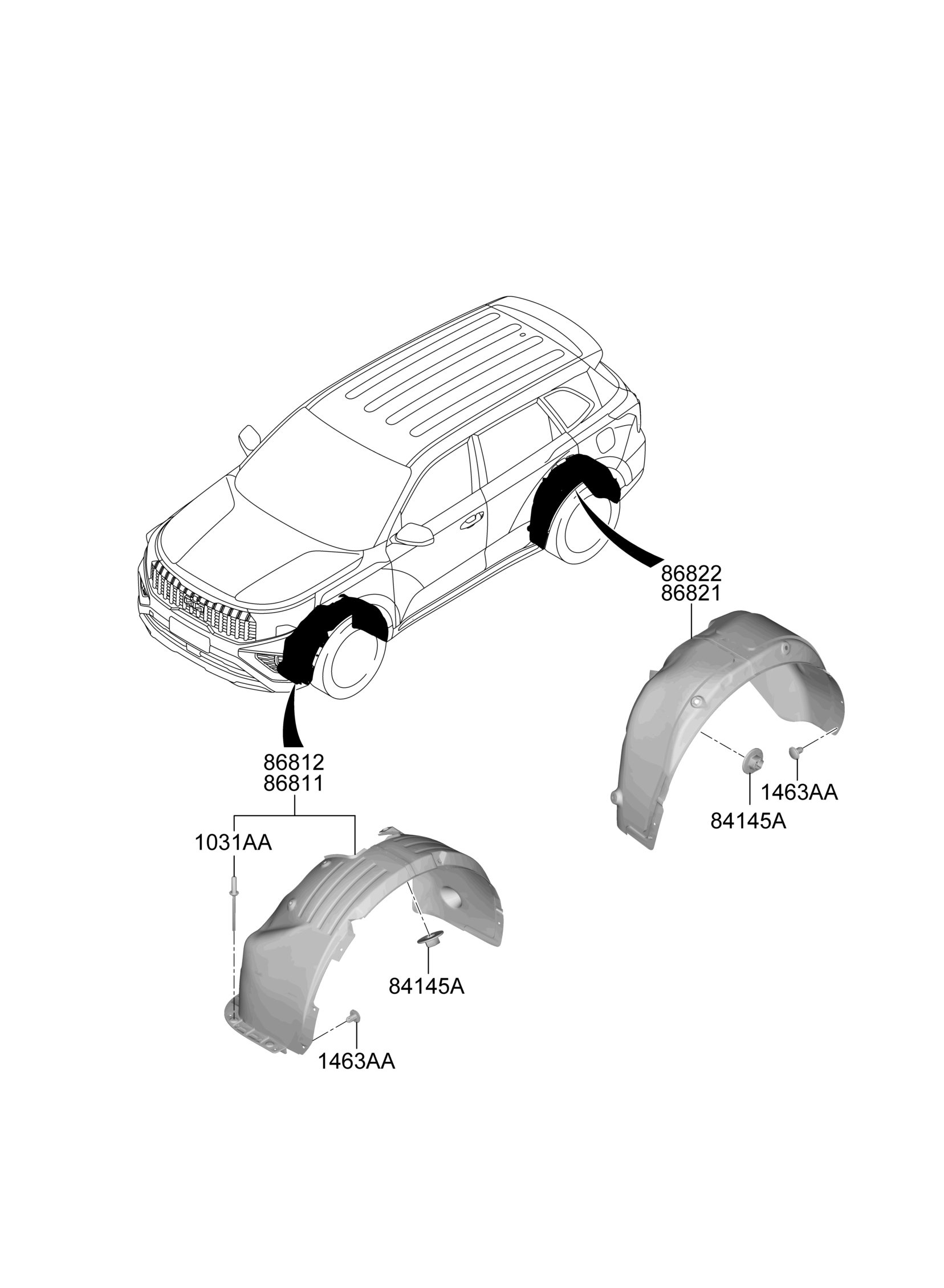 86822
86821

1463AA

84145A

86812
86811

1031AA

84145A

1463AA