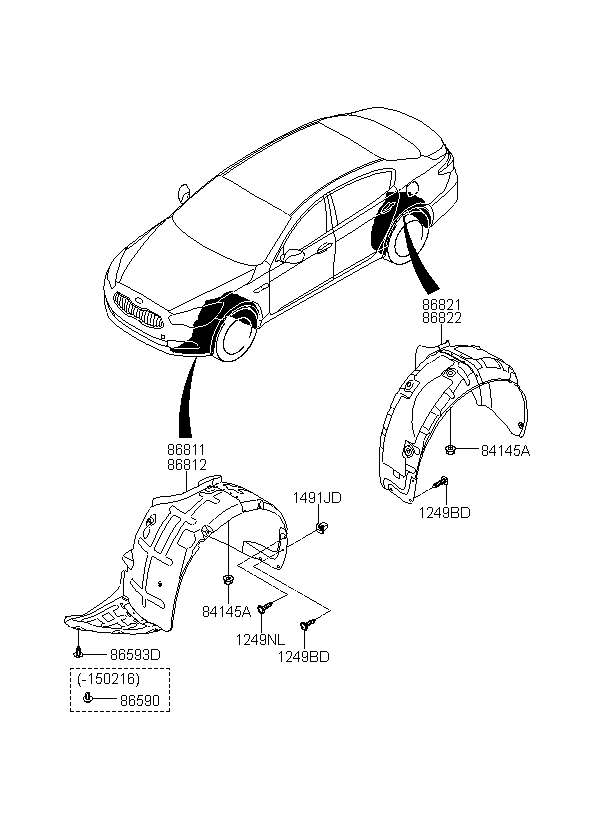 86821
86822

84145A

1249BD

86811
86812

1491JD

84145A

1249NL

1249BD

86593D

(-150216)

86590