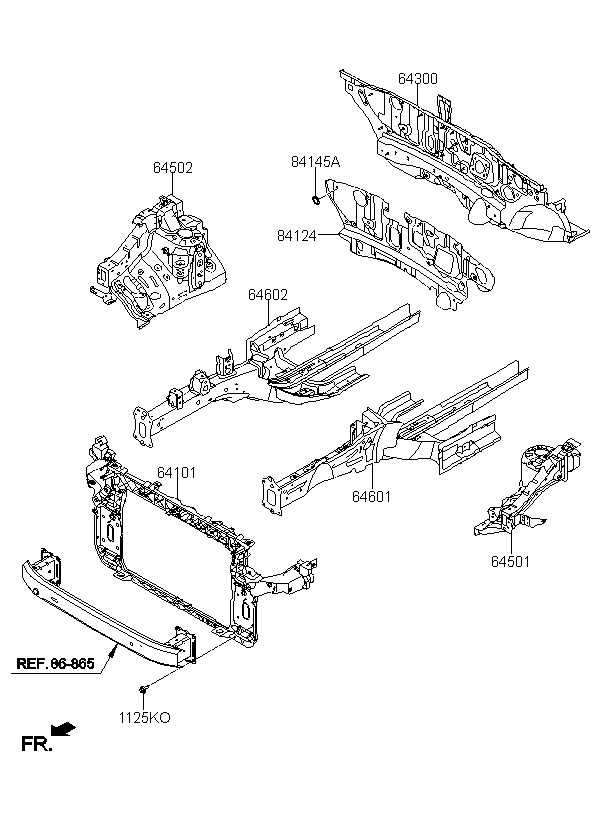 64300

64502

84145A

84124

64602

64101

64601

64501

REF.86-865

1125KO

FR.