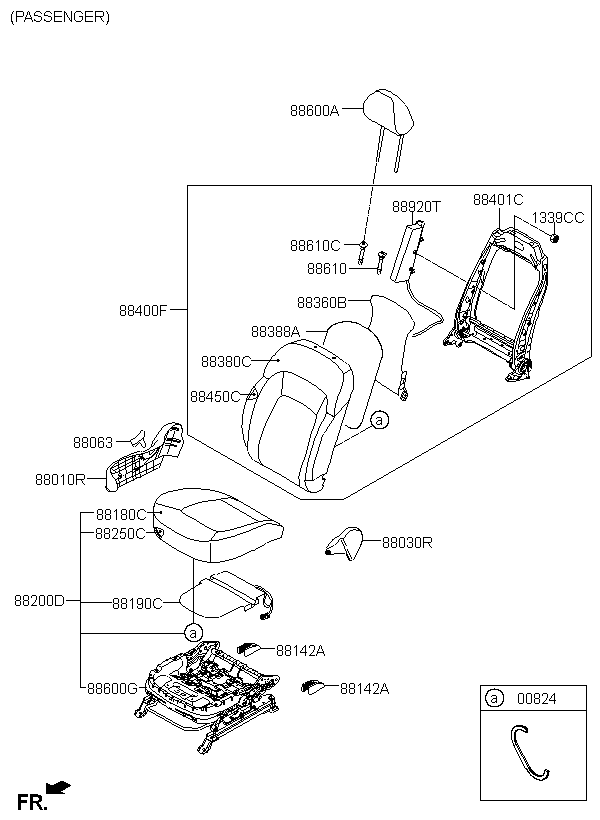 (PASSENGER)

88600A

88920T

88401C

1339CC

88610C

88610

88400F

88360B

88388A

88380C

88450C

a

88063

88010R

88180C

88250C

88030R

88200D

88190C

a

88142A

88600G

88142A

a 00824

FR.